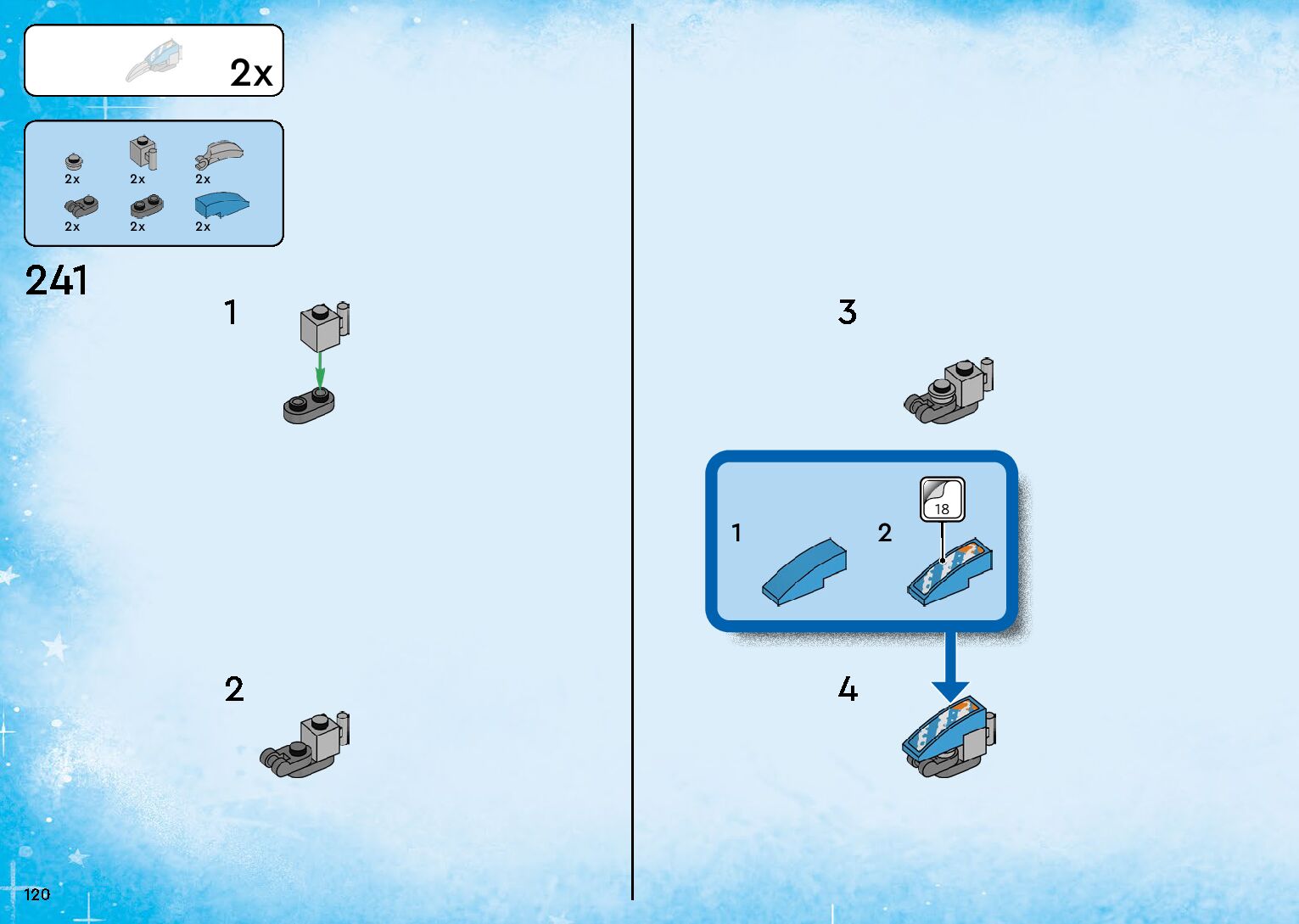 2x

2x
2x
2x
2x
2x
2x

241

1

2

3

1

2

18

4

120