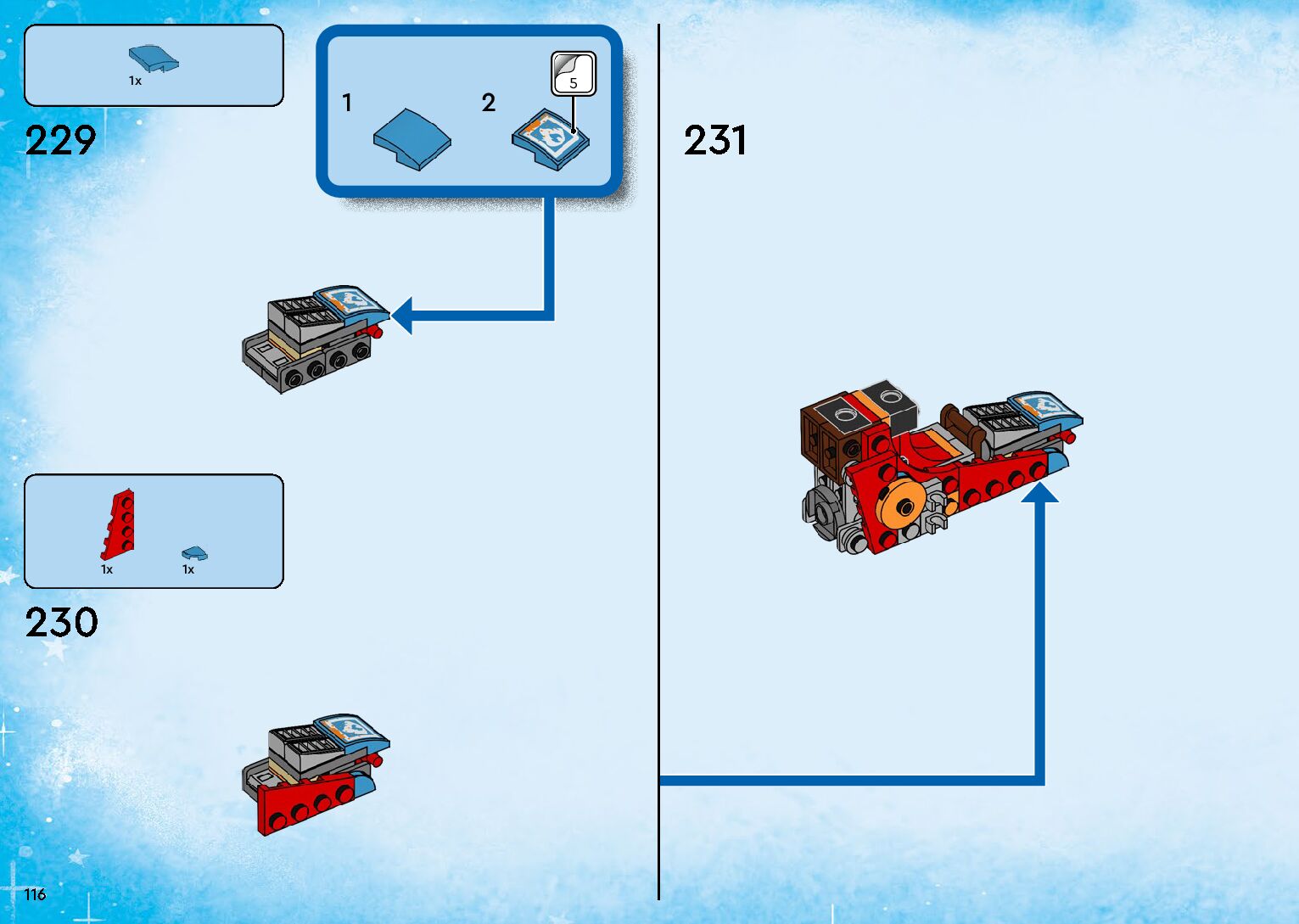 1x

229

1

2

5

1x

1x

230

231

116