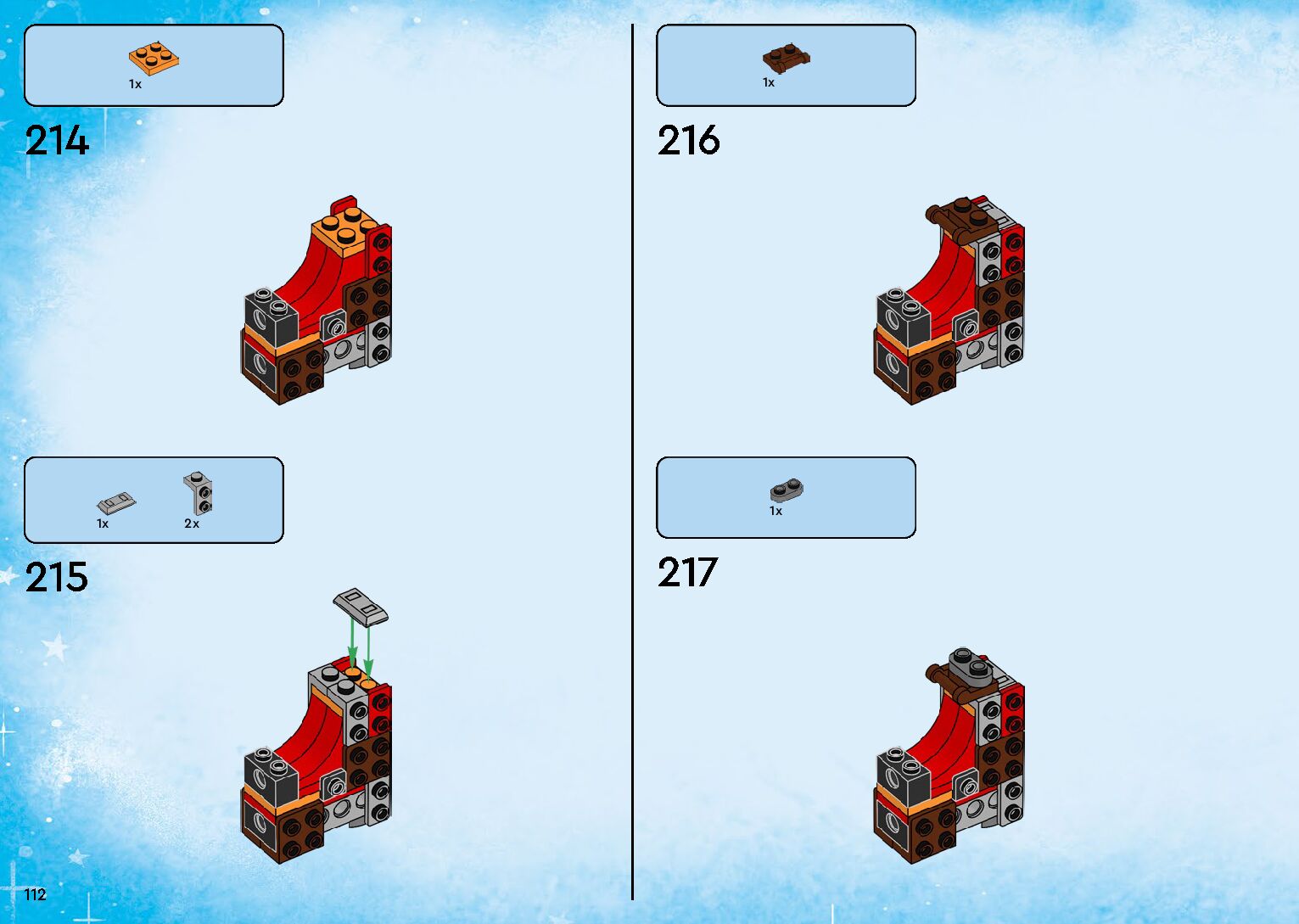 1x

214

1x 2x

215

112

1x

216

1x

217