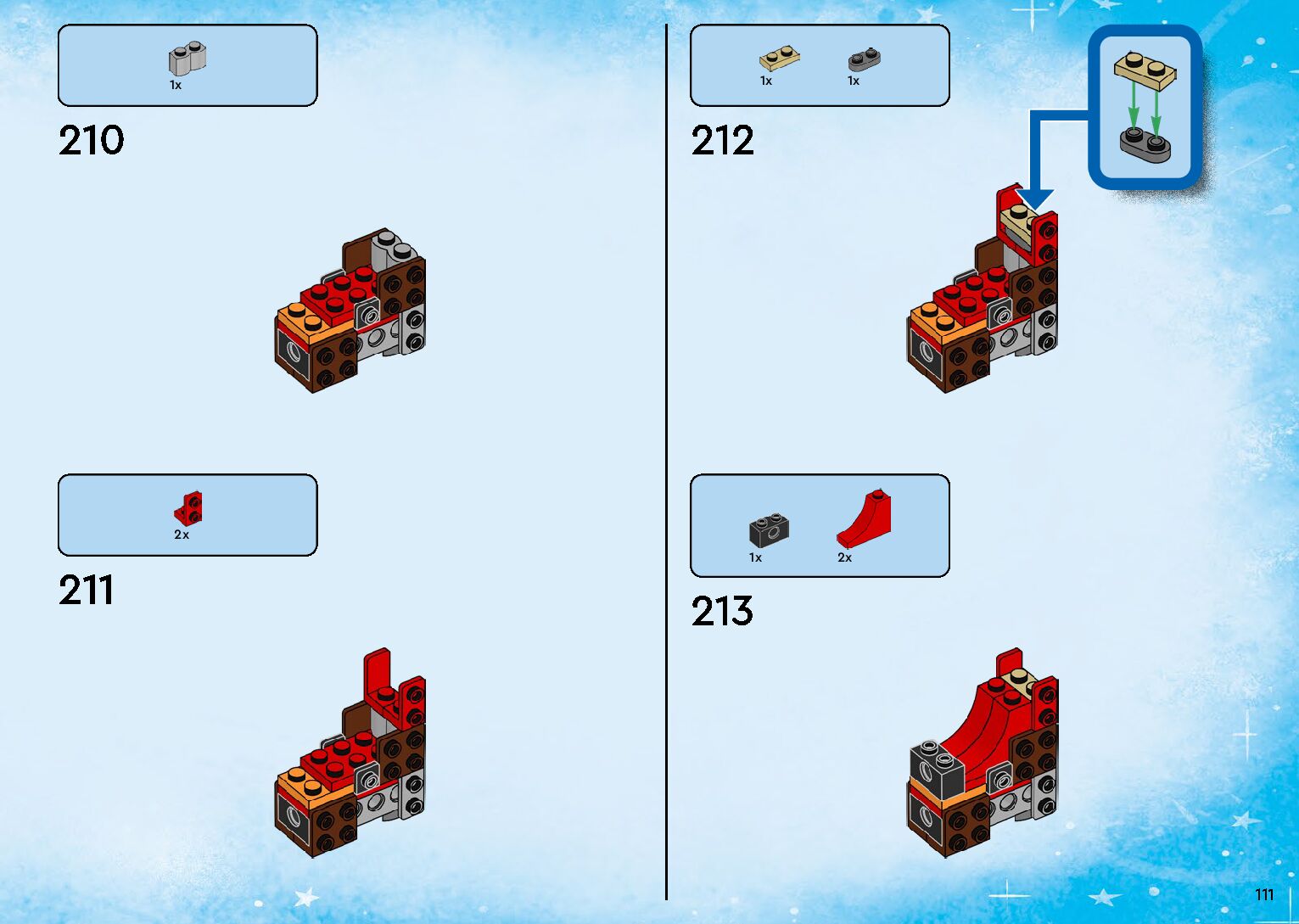 1x

210

2x

211

1x 1x

212

1x 2x

213

111