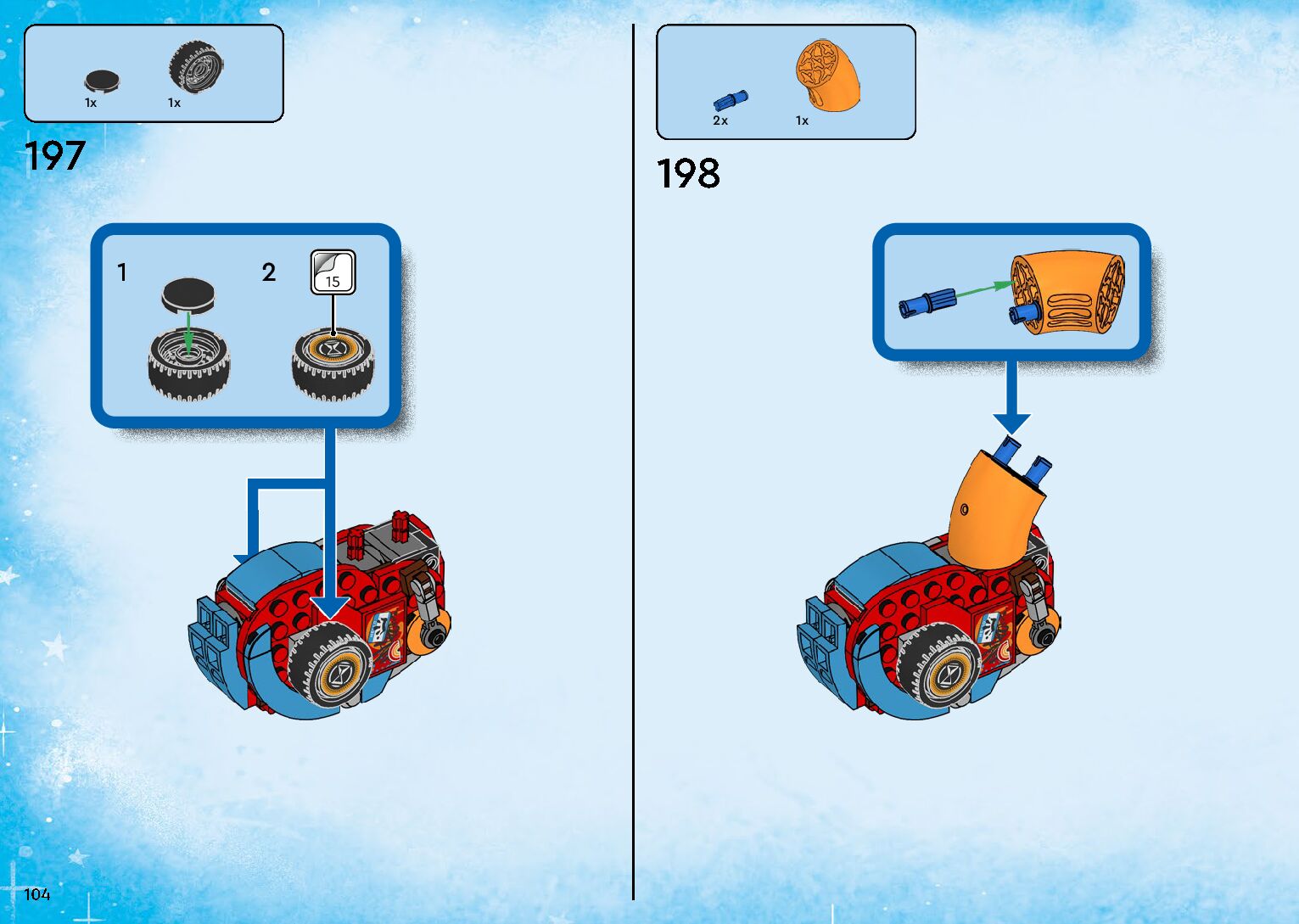 1x
1x

197

1
2
15

2x
1x

198

104