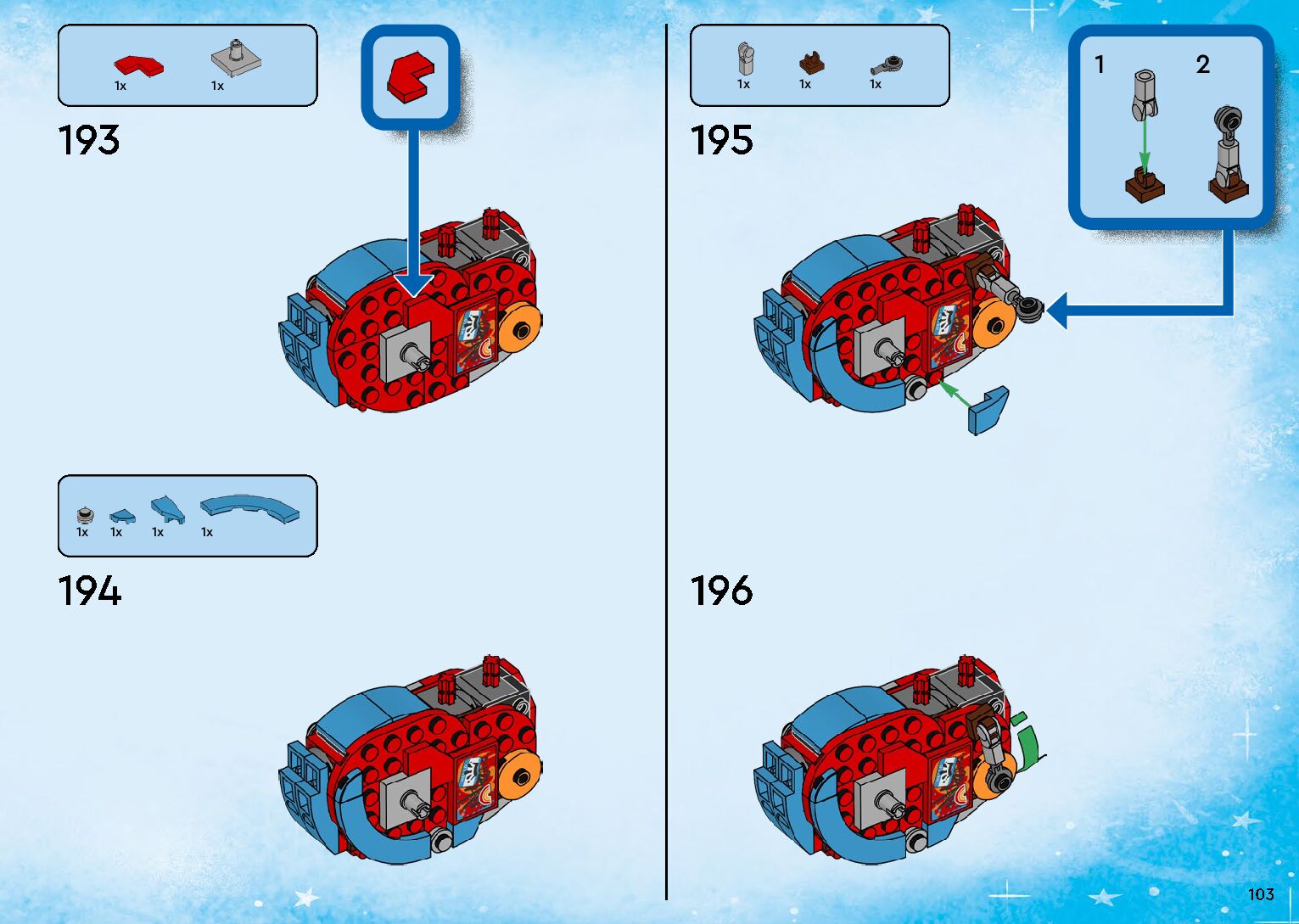 1x 1x

193

1x 1x 1x 1x

194

1x 1x 1x

1 2

195

196

103