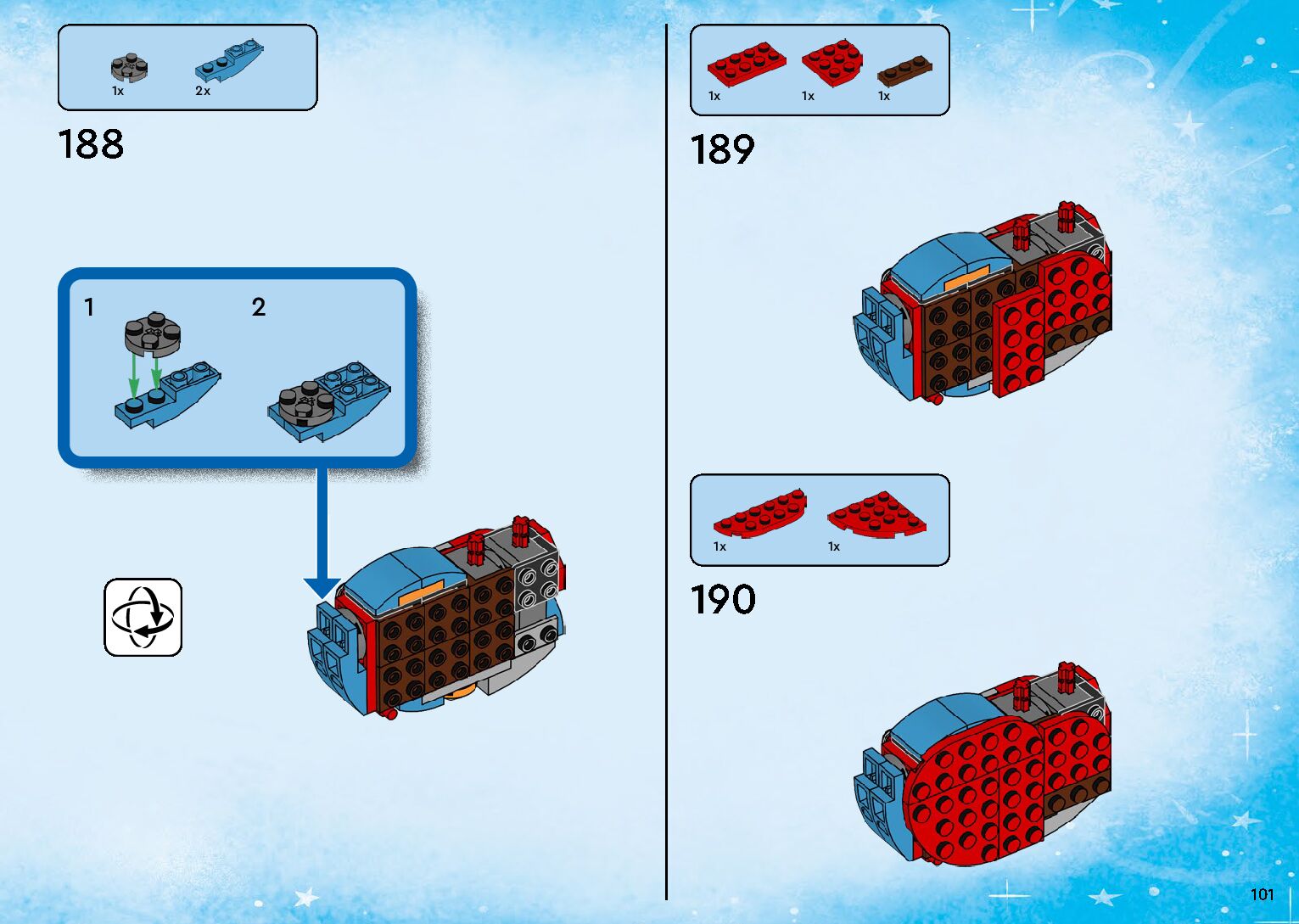 1x 2x

188

1

2

1x 1x 1x

189

1x 1x

190

101