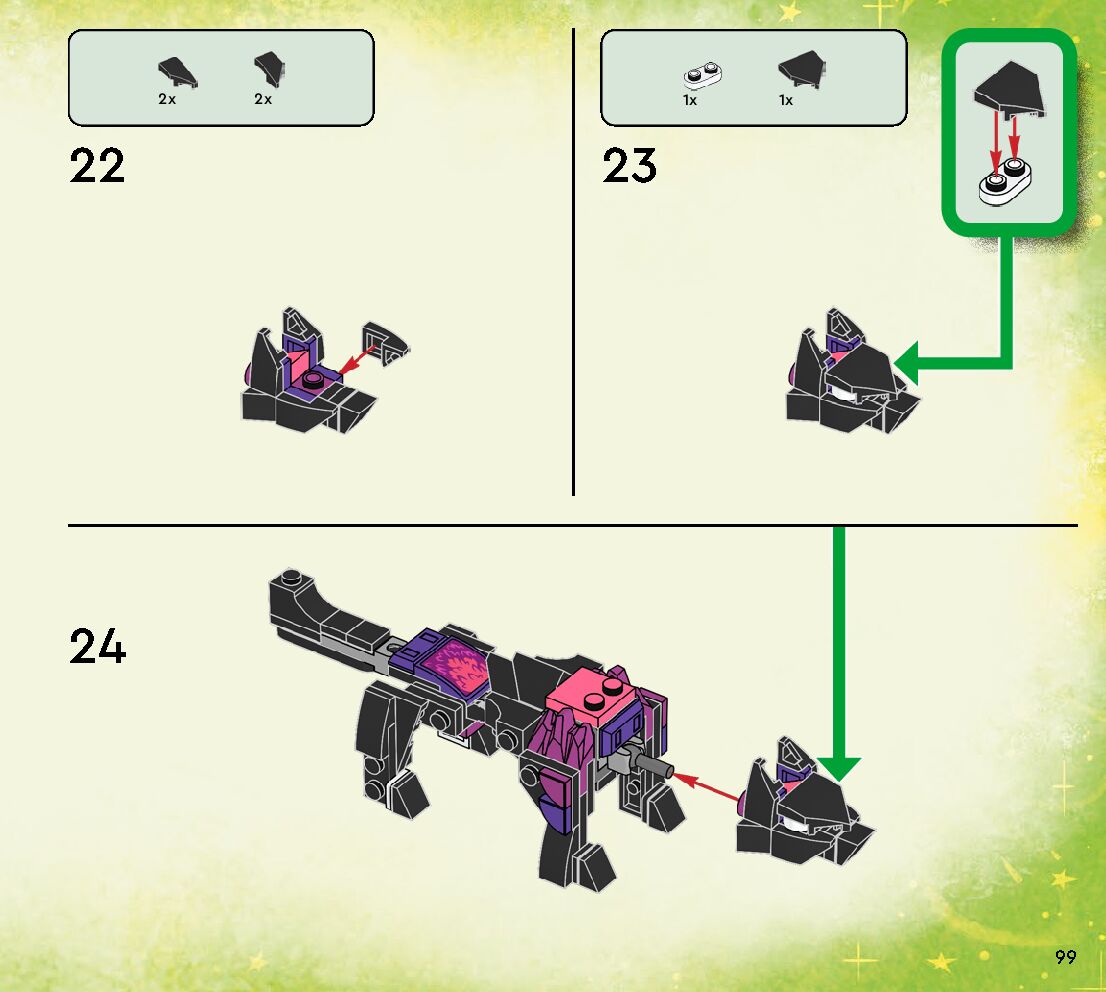 2x 2x

22

1x 1x

23

24

99