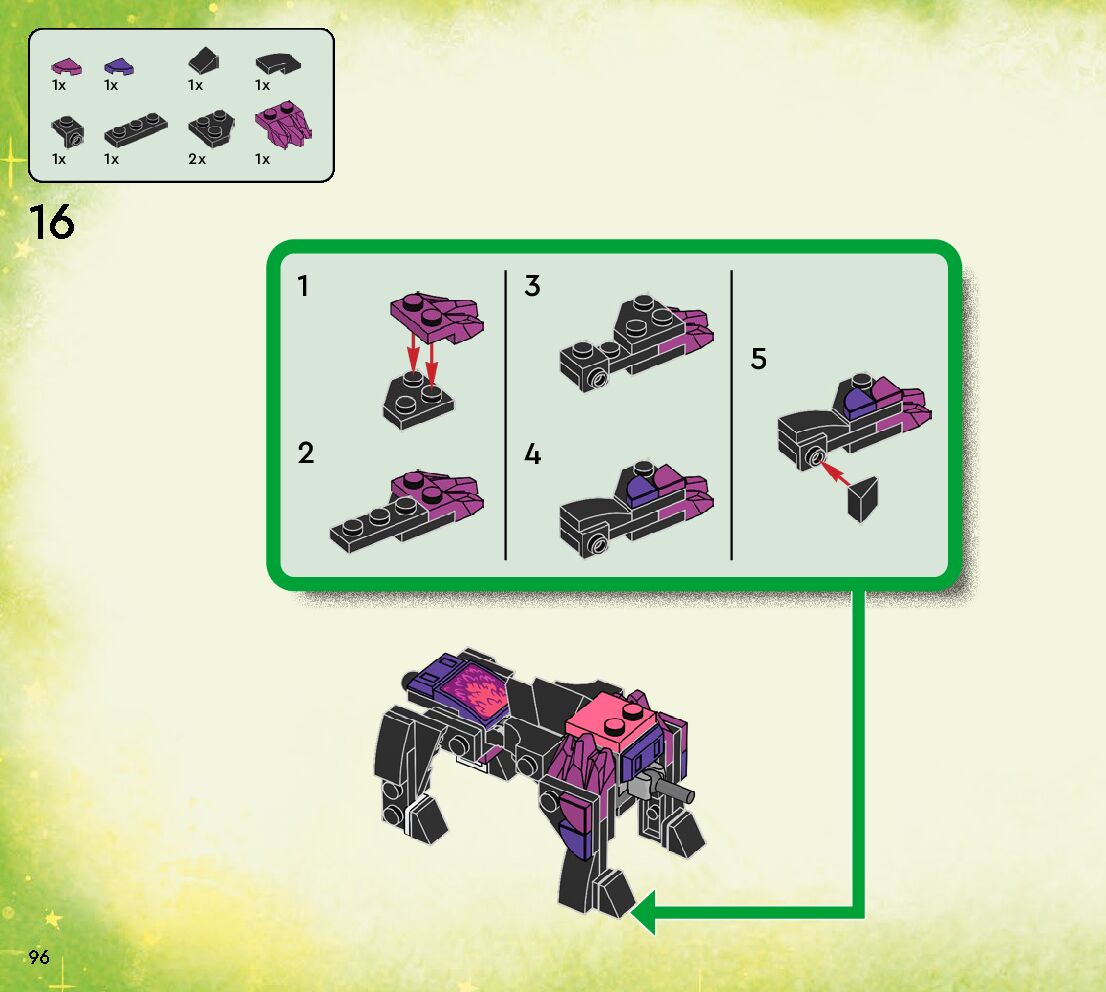 1x 1x 1x 1x
1x 1x 2x 1x

16

1

2

3

4

5

96