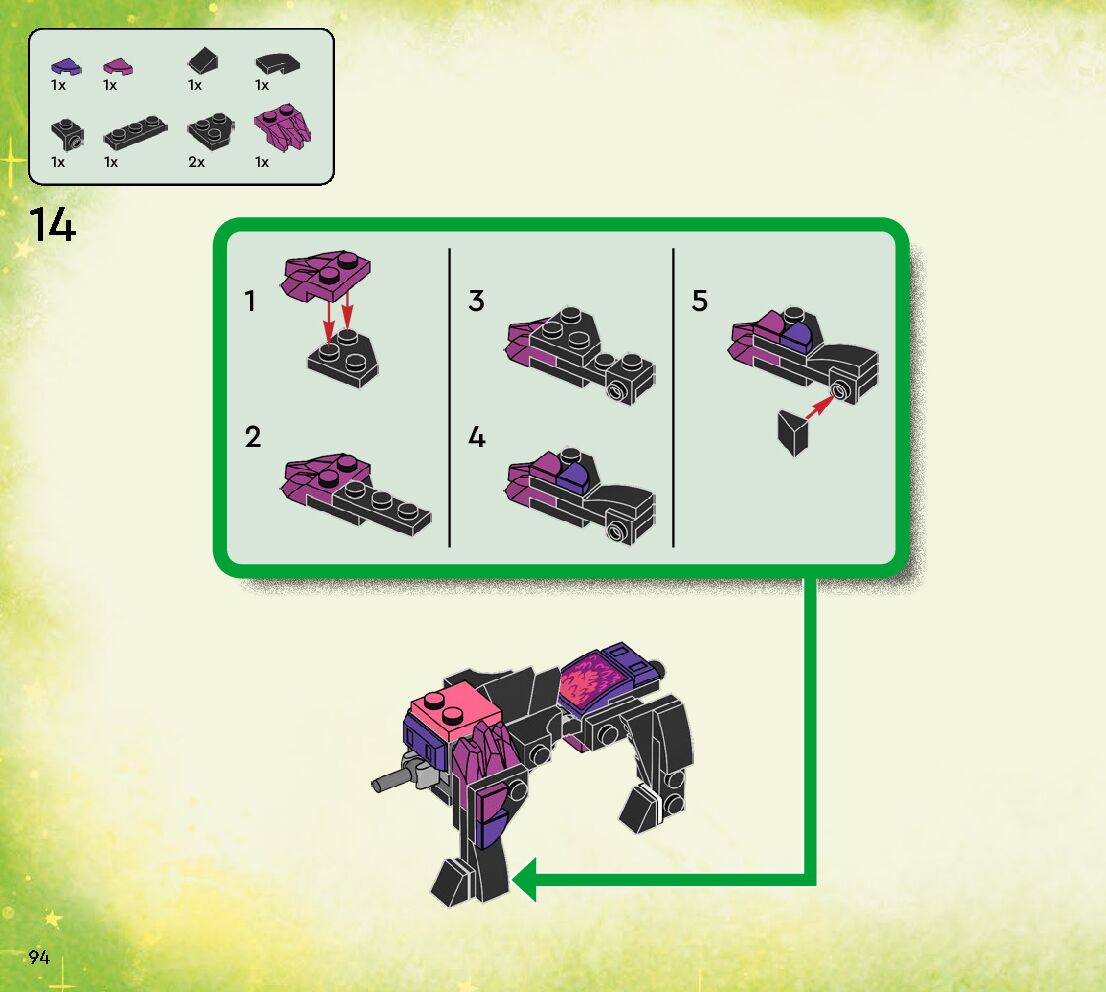 1x 1x 1x 1x
1x 1x 2x 1x

14

1

2

3

4

5

94