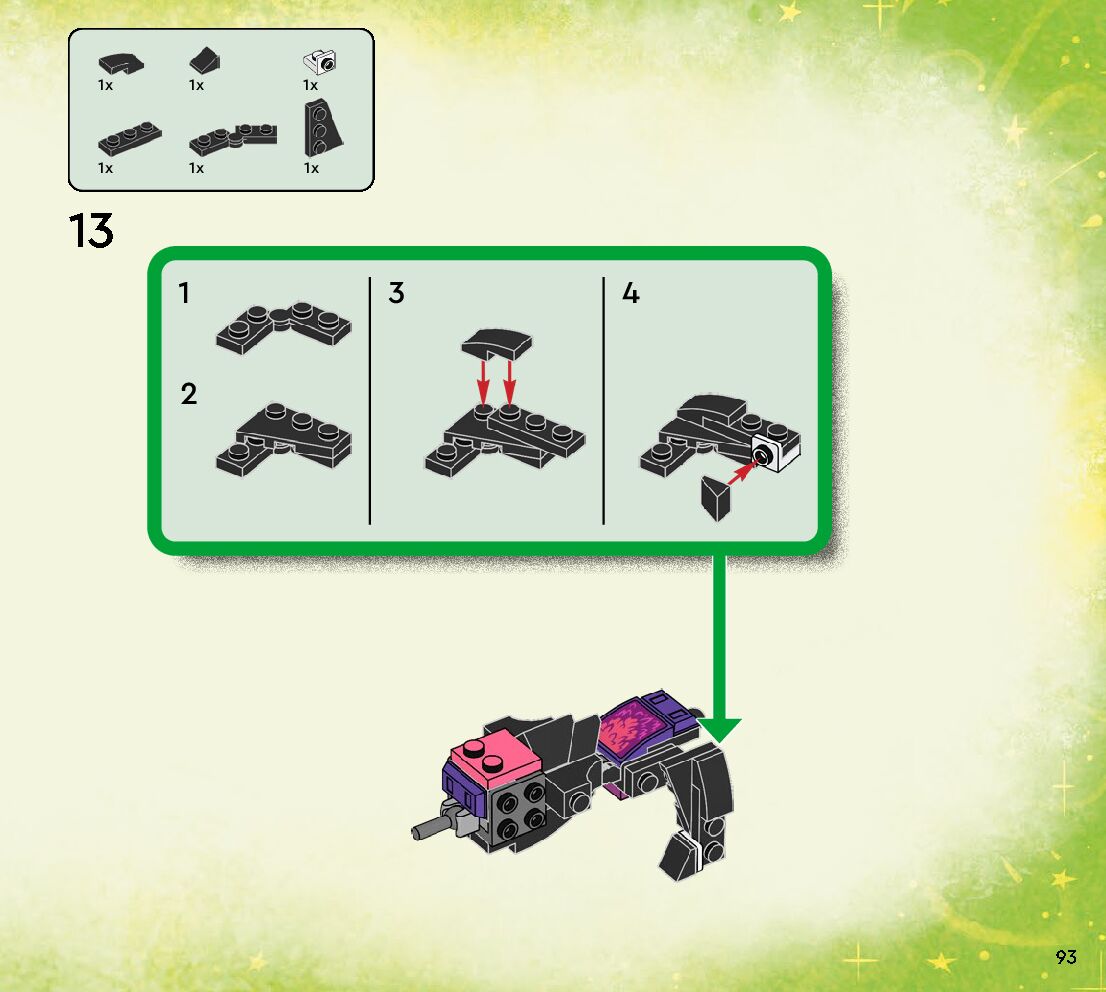 1x 1x 1x
1x 1x 1x

13

1

2

3

4

93