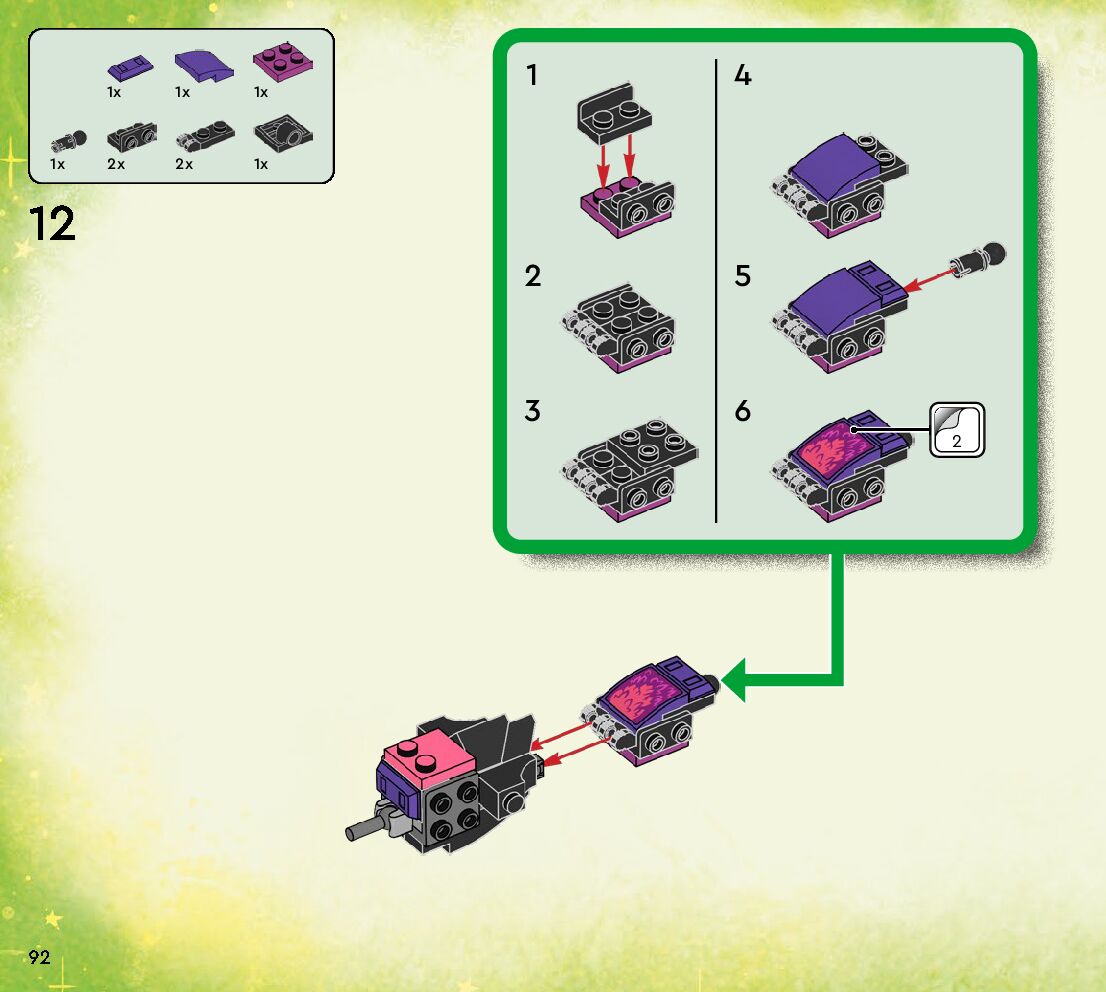 1x 1x 1x
1x 2x 2x 1x

12

1

2

3

4

5

6

2

92