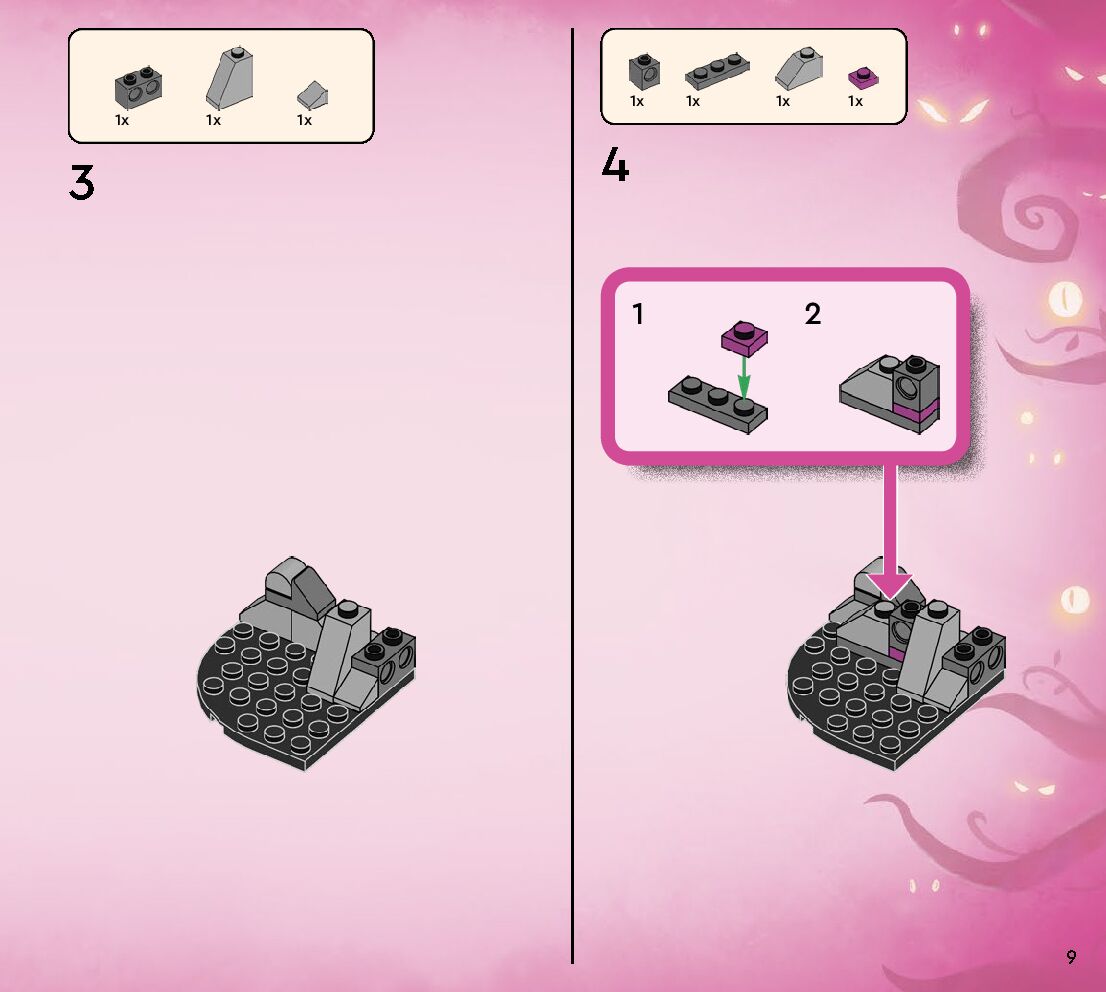 1x 1x 1x

3

1x 1x 1x 1x

4

1

2

9