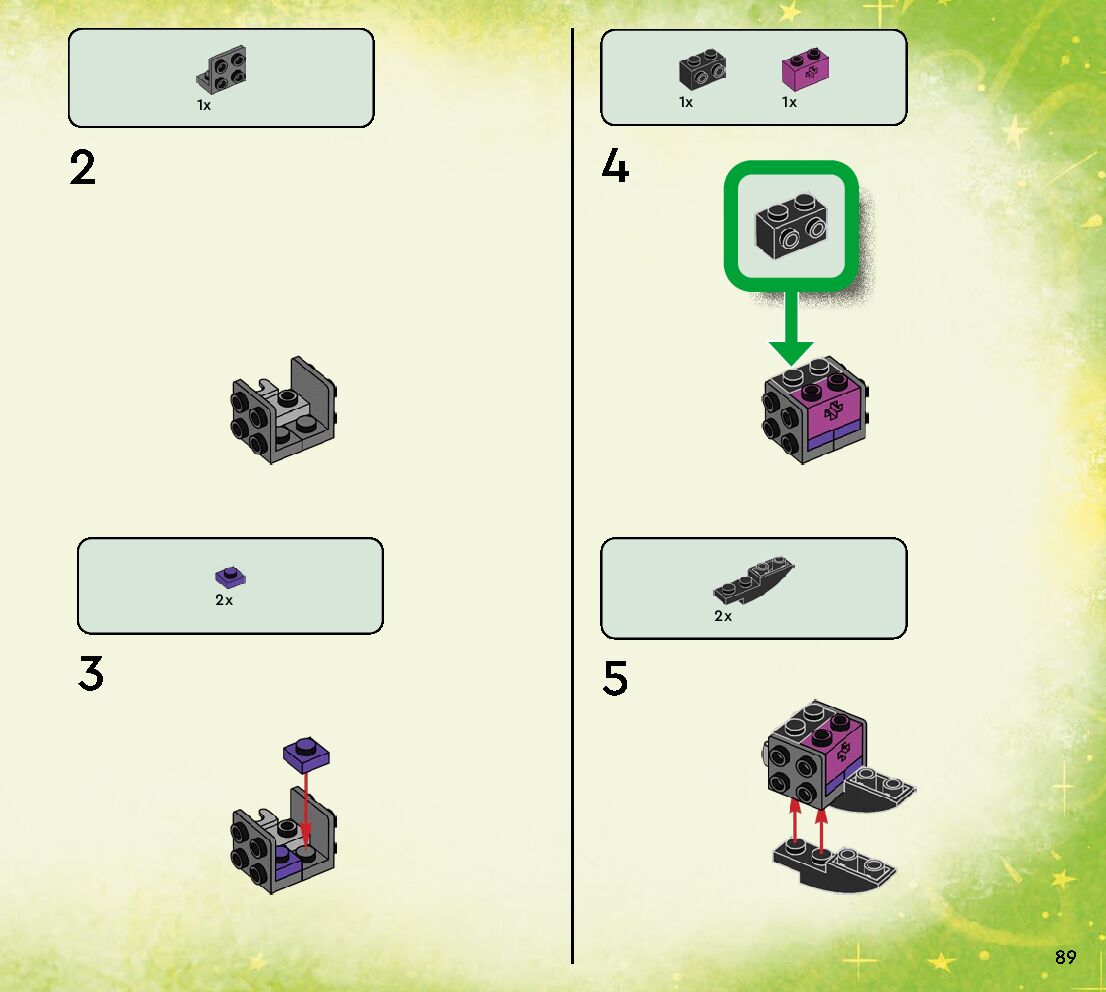 1x

2

2x

3

1x 1x

4

2x

5

89