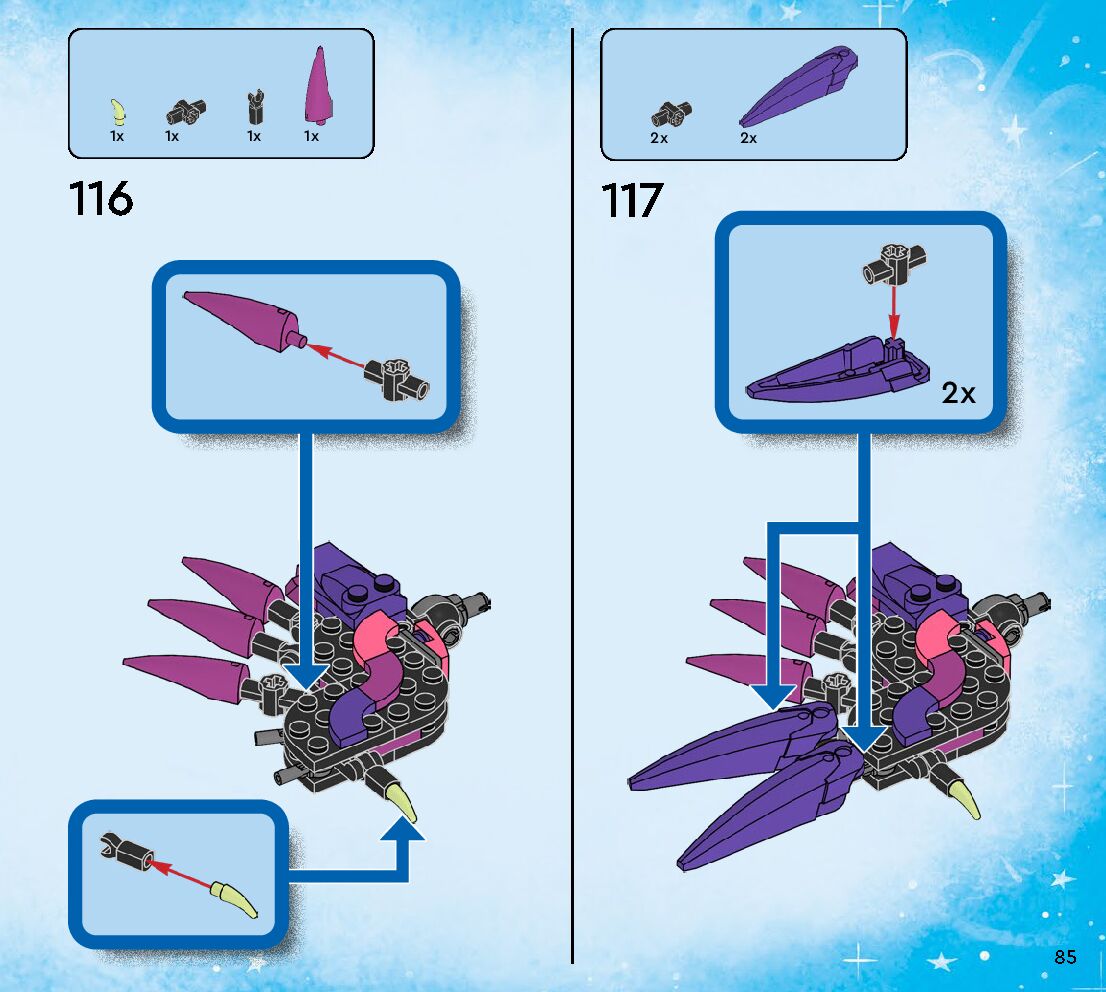 1x 1x 1x 1x

116

2x 2x

117

2x

85