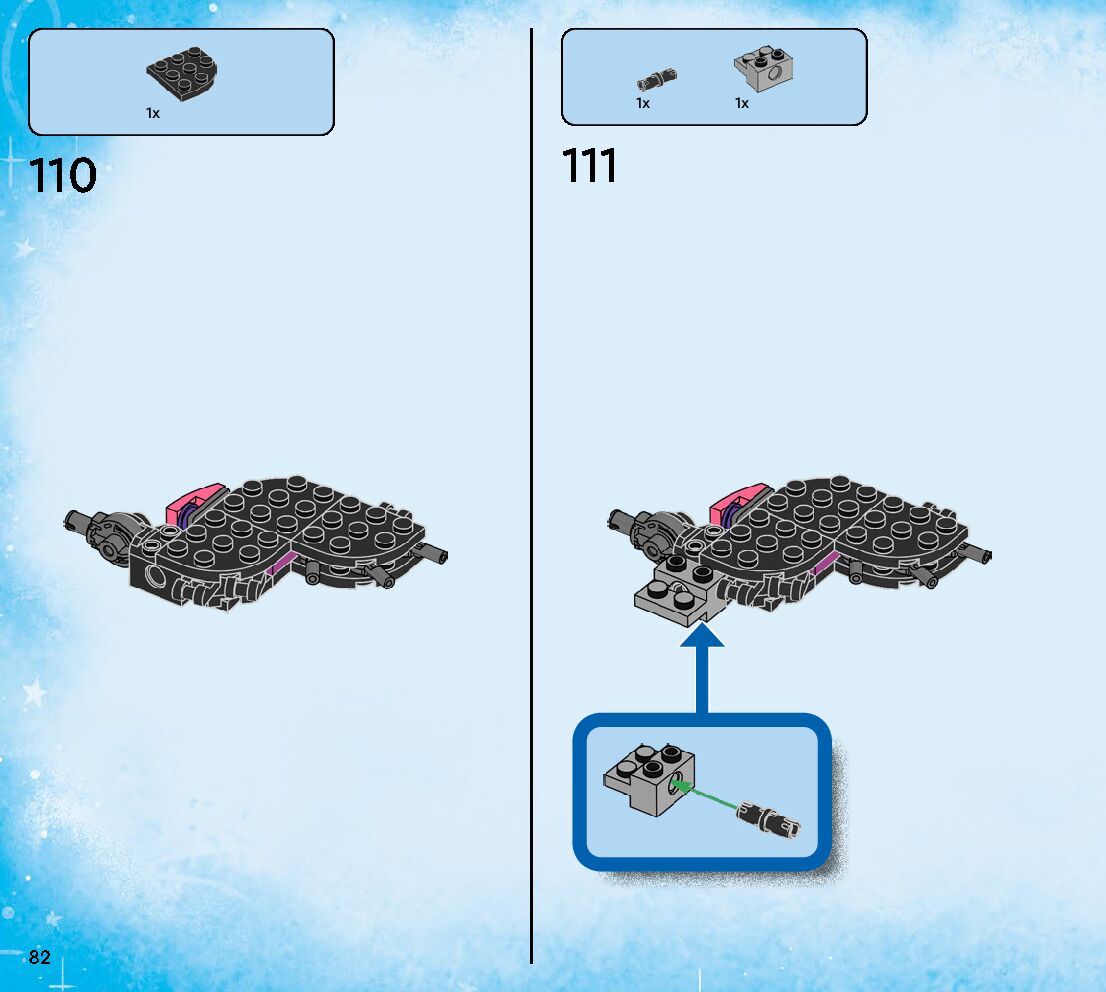 1x

110

1x 1x

111

82