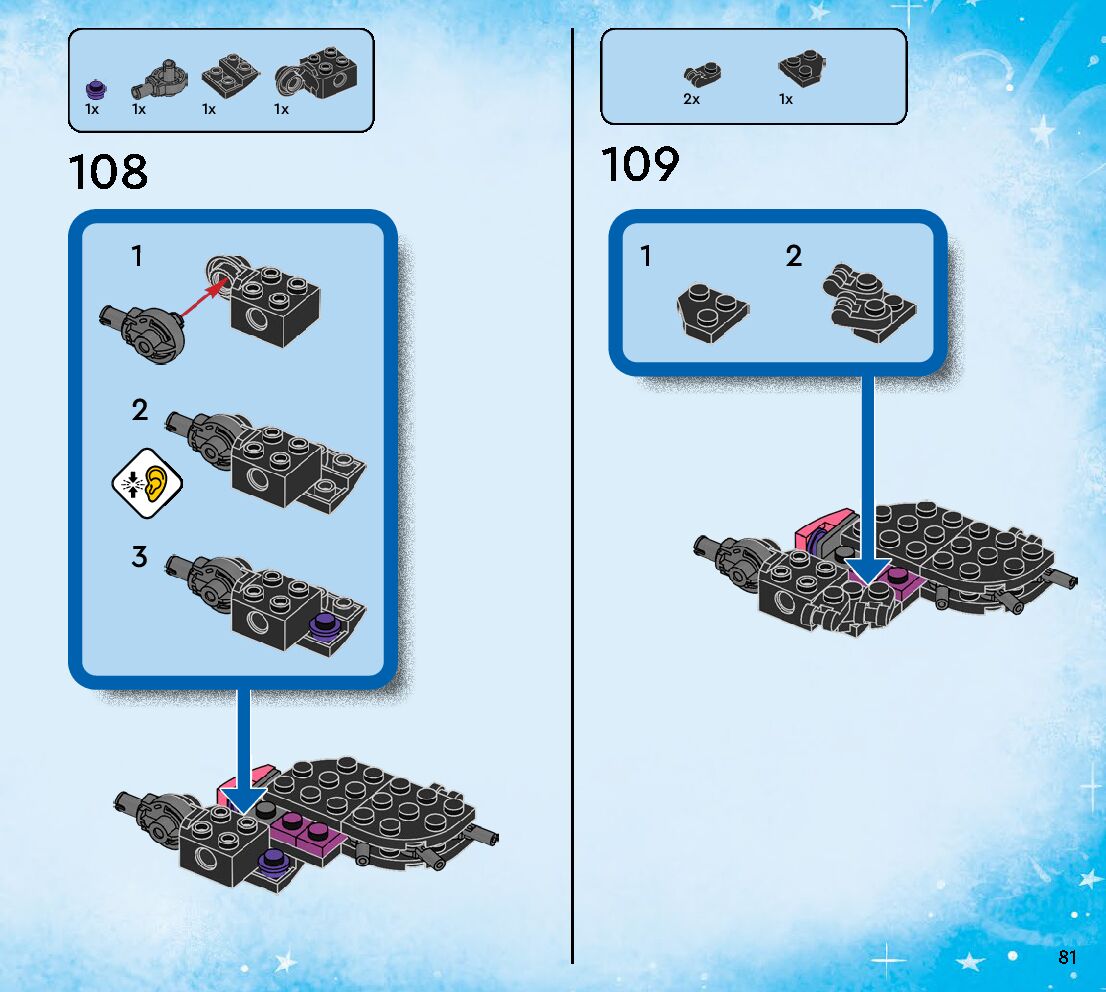 1x 1x 1x 1x

108

1

2

3

2x 1x

109

1 2

81