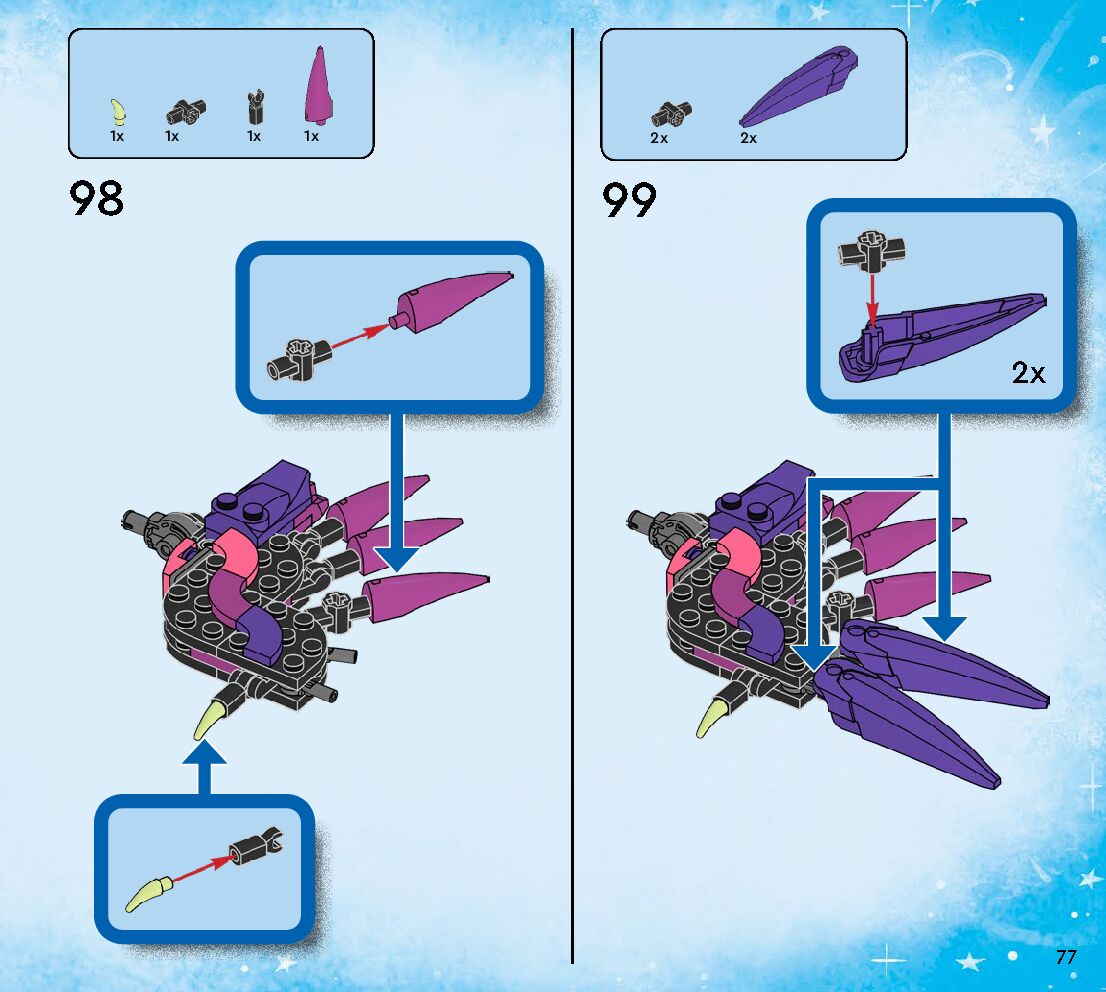 1x 1x 1x 1x

98

2x 2x

99

2x

77