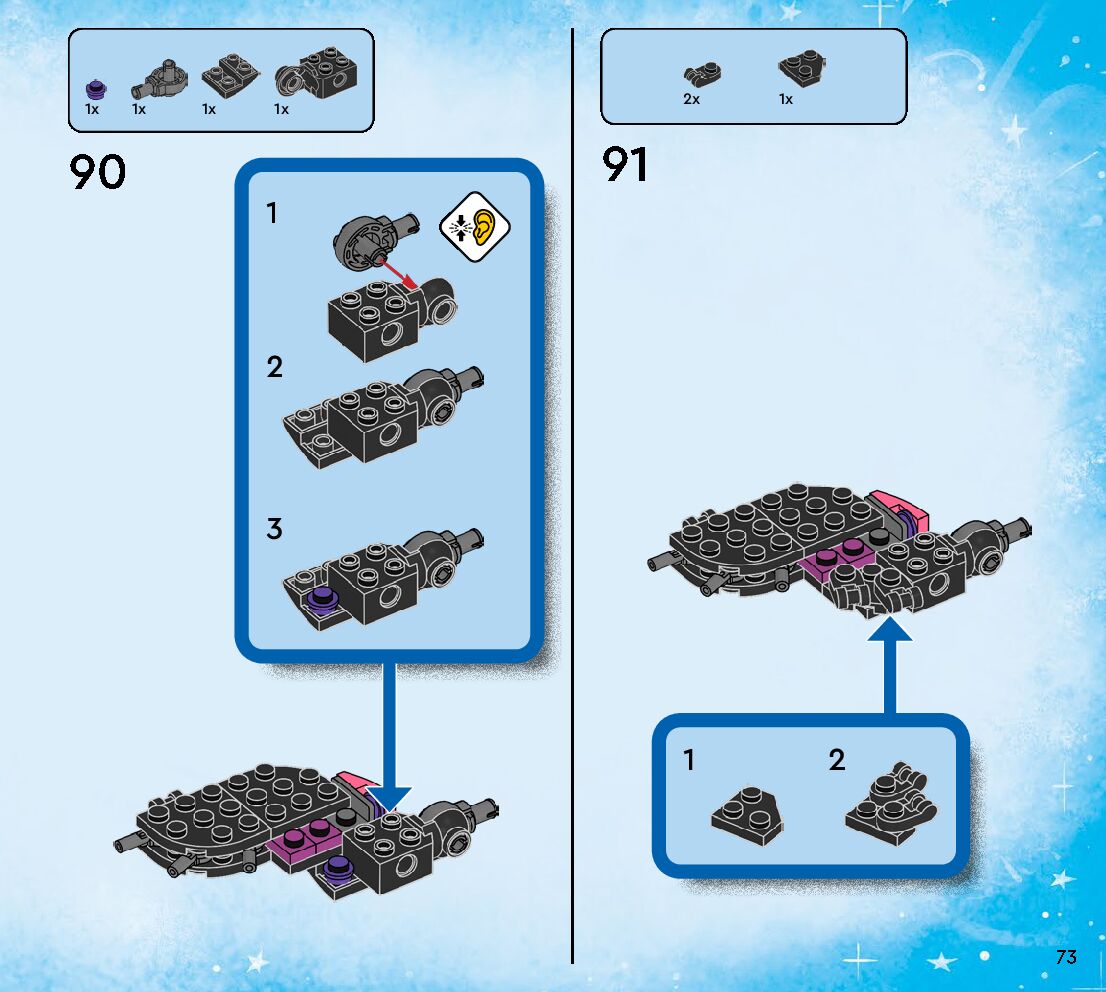 1x 1x 1x 1x

90

1

2

3

2x 1x

91

1 2

73