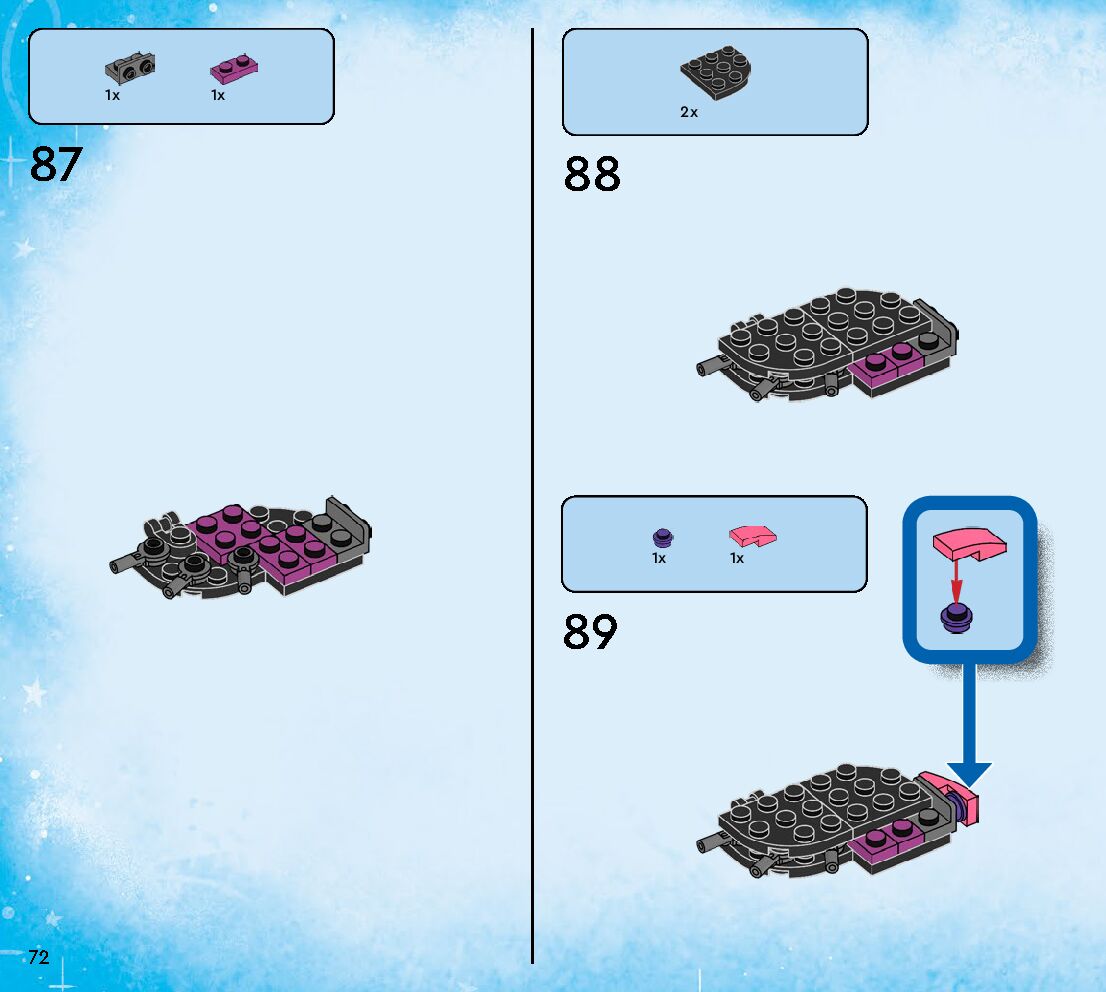 1x 1x

87

2x

88

1x 1x

89

72