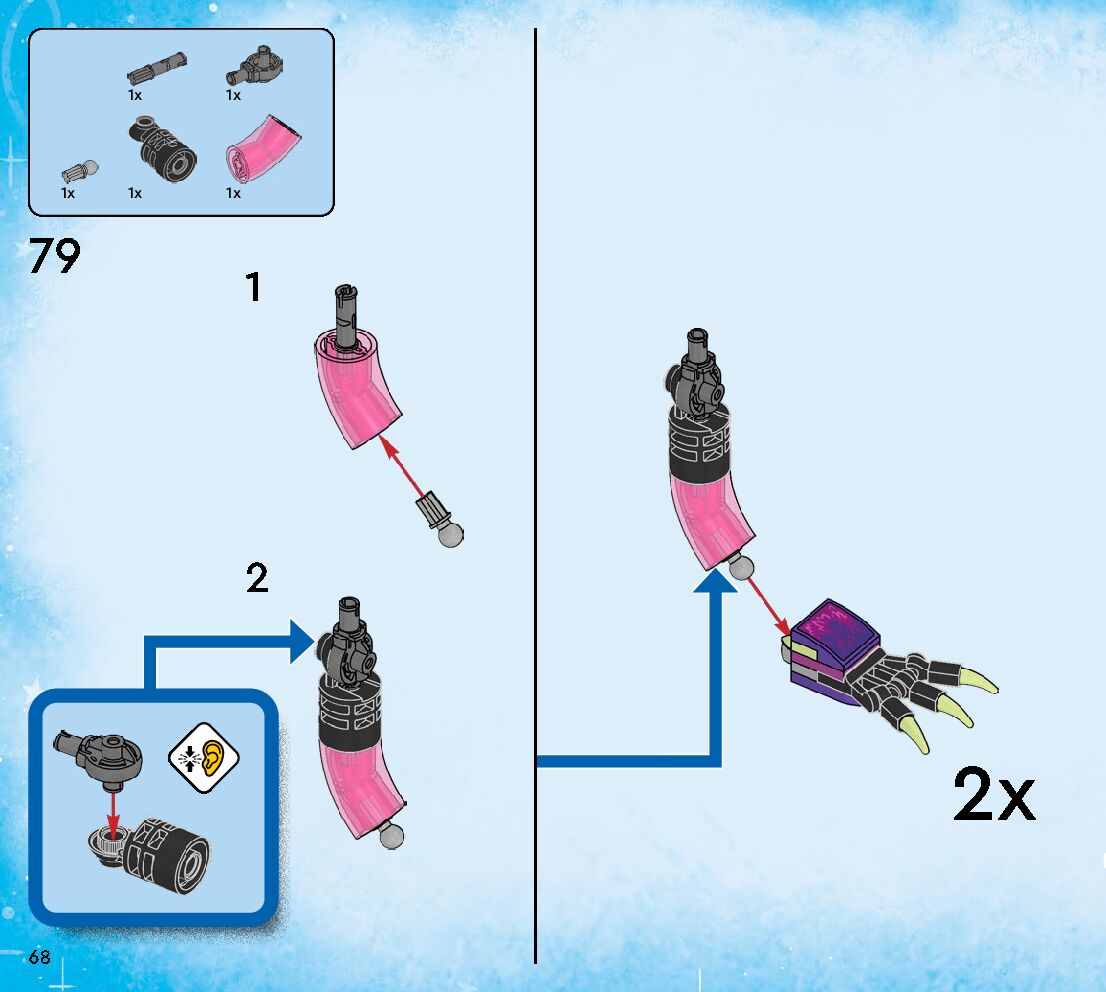 1x 1x
1x 1x 1x

79

1

2

2x

68