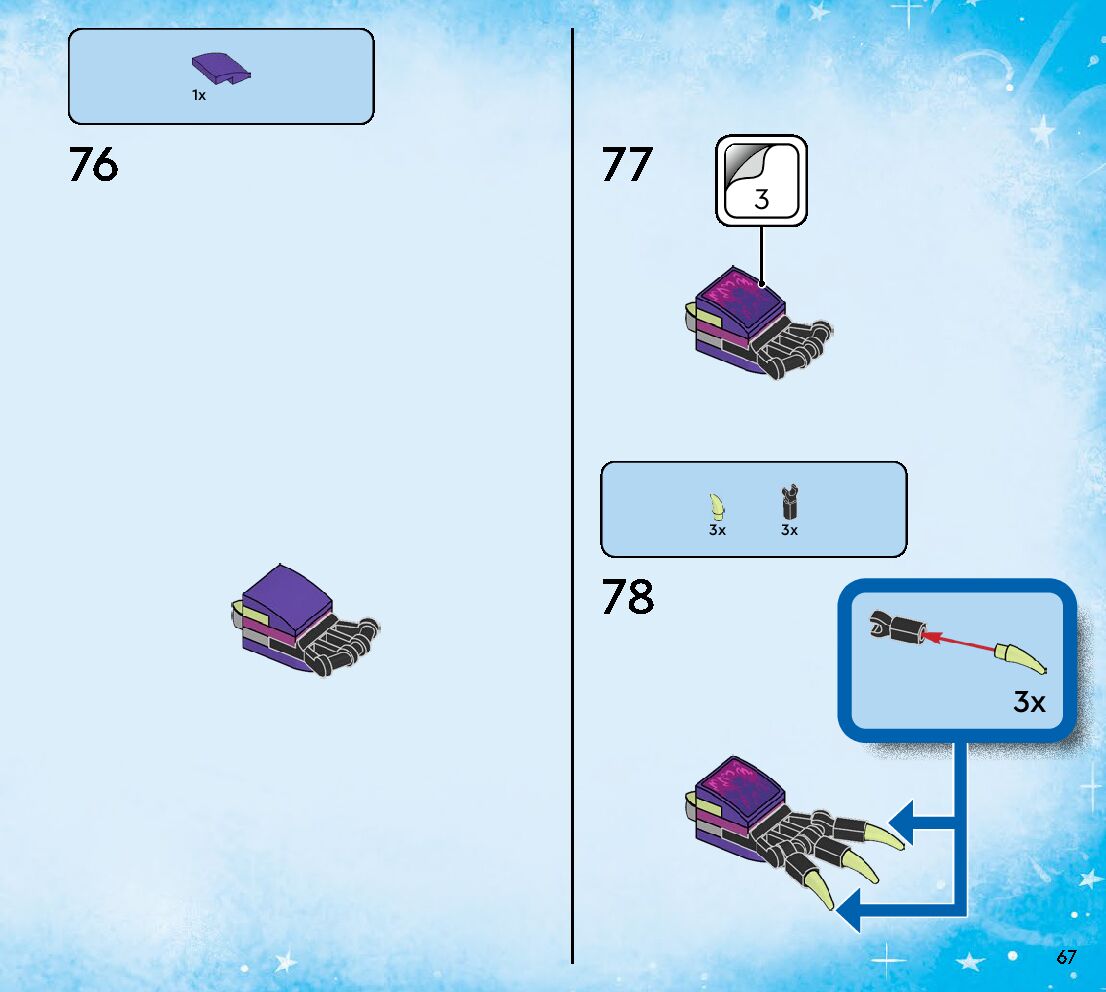 1x

76

77

3

3x 3x

78

3x

67