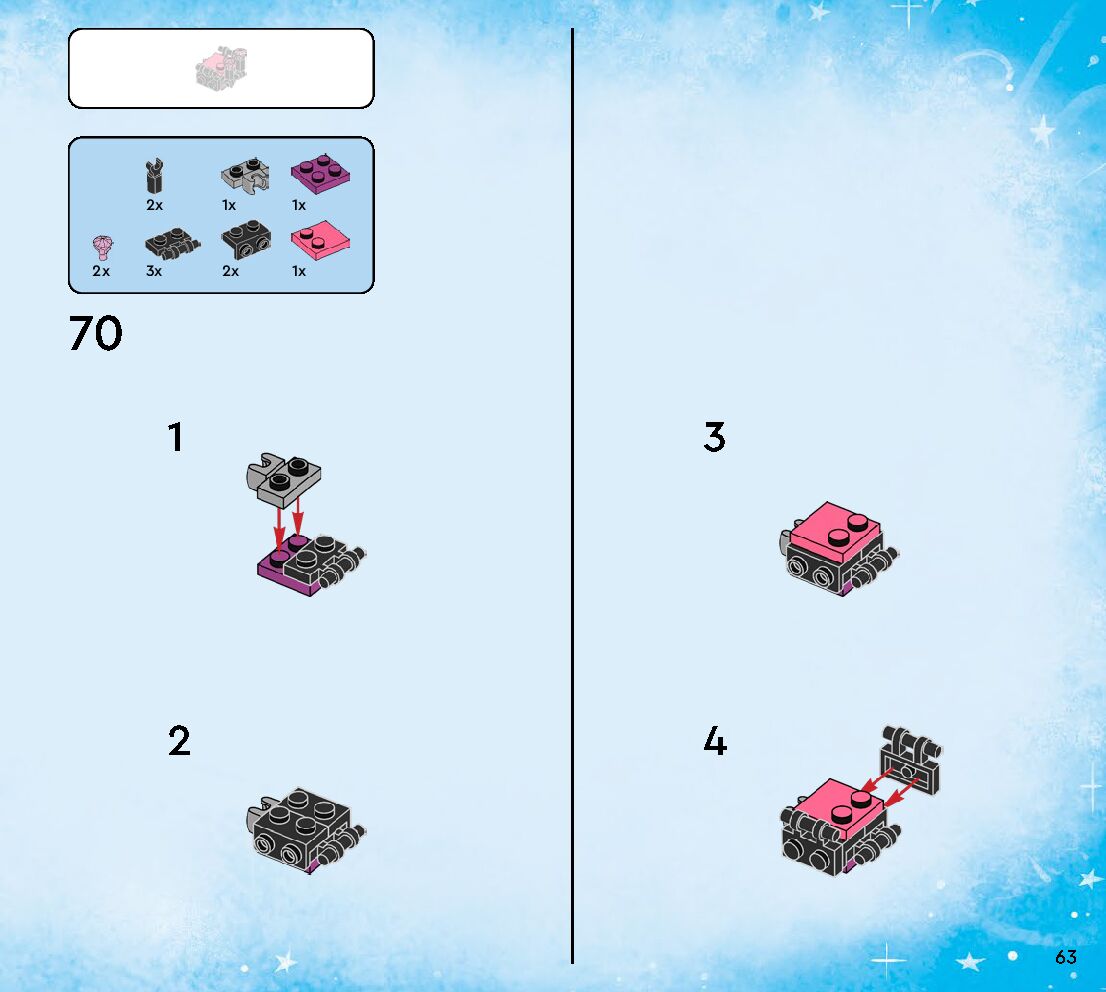 2x 1x 1x
2x 3x 2x 1x

70

1

2

3

4

63