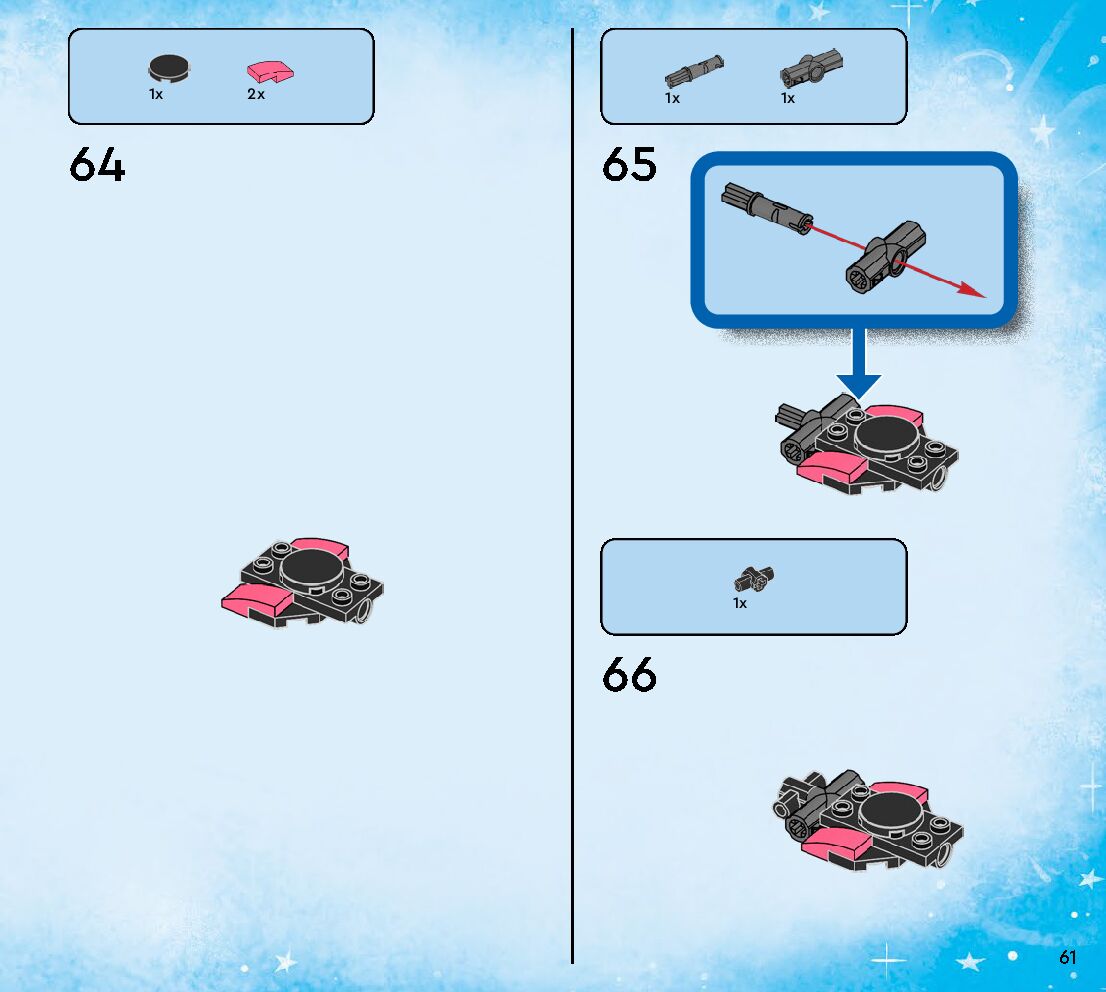 1x 2x

64

1x 1x

65

1x

66

61