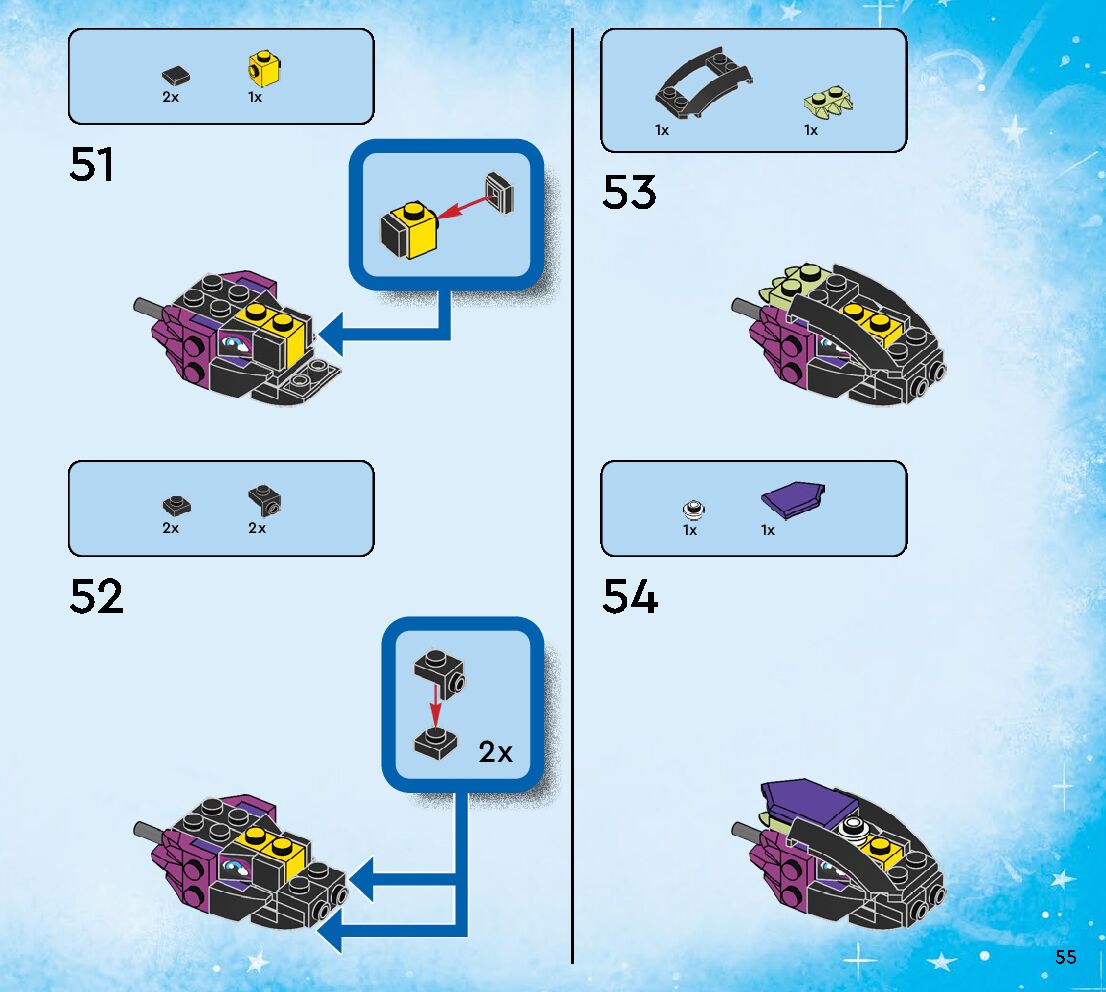 2x 1x

51

2x 2x

52

2x

1x 1x

53

1x 1x

54

55