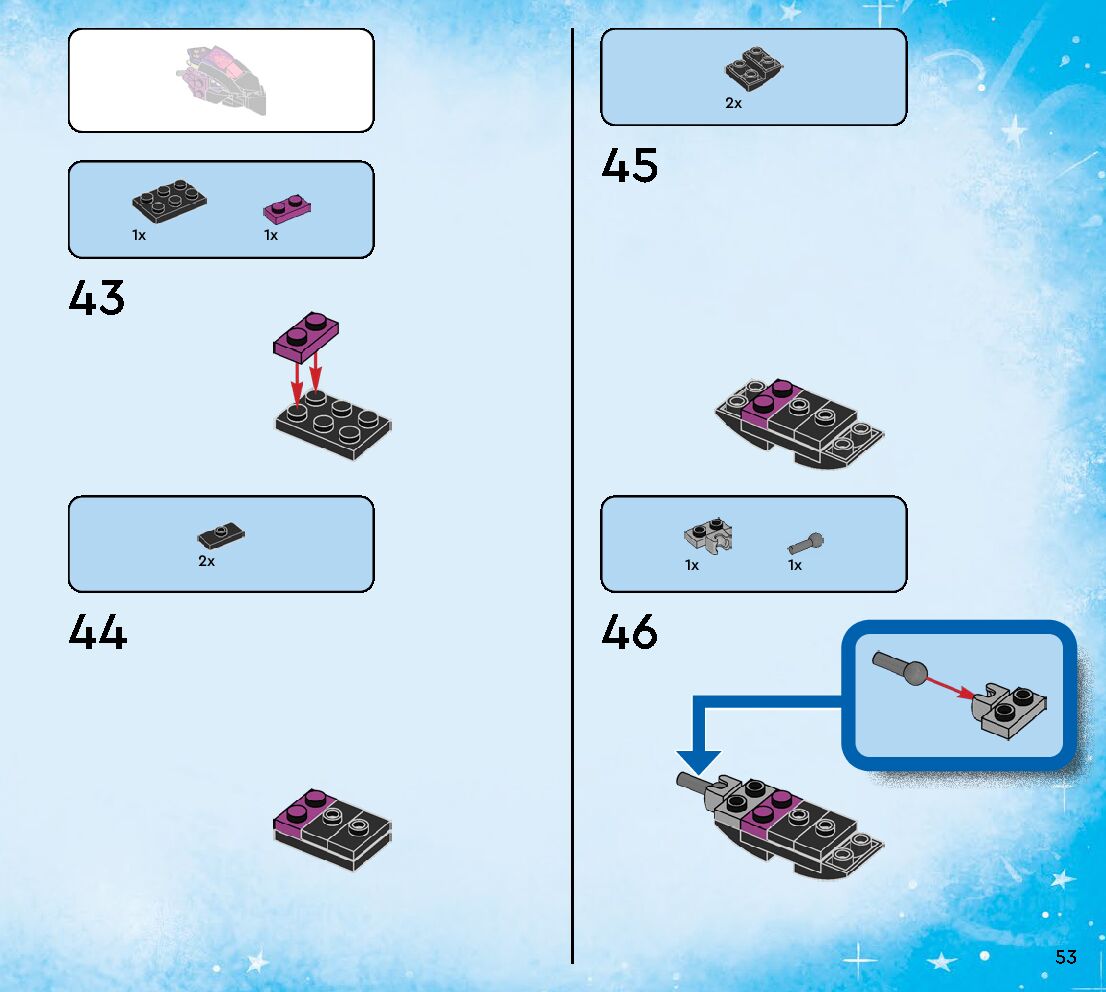 1x 1x

43

2x

44

2x

45

1x 1x

46

53