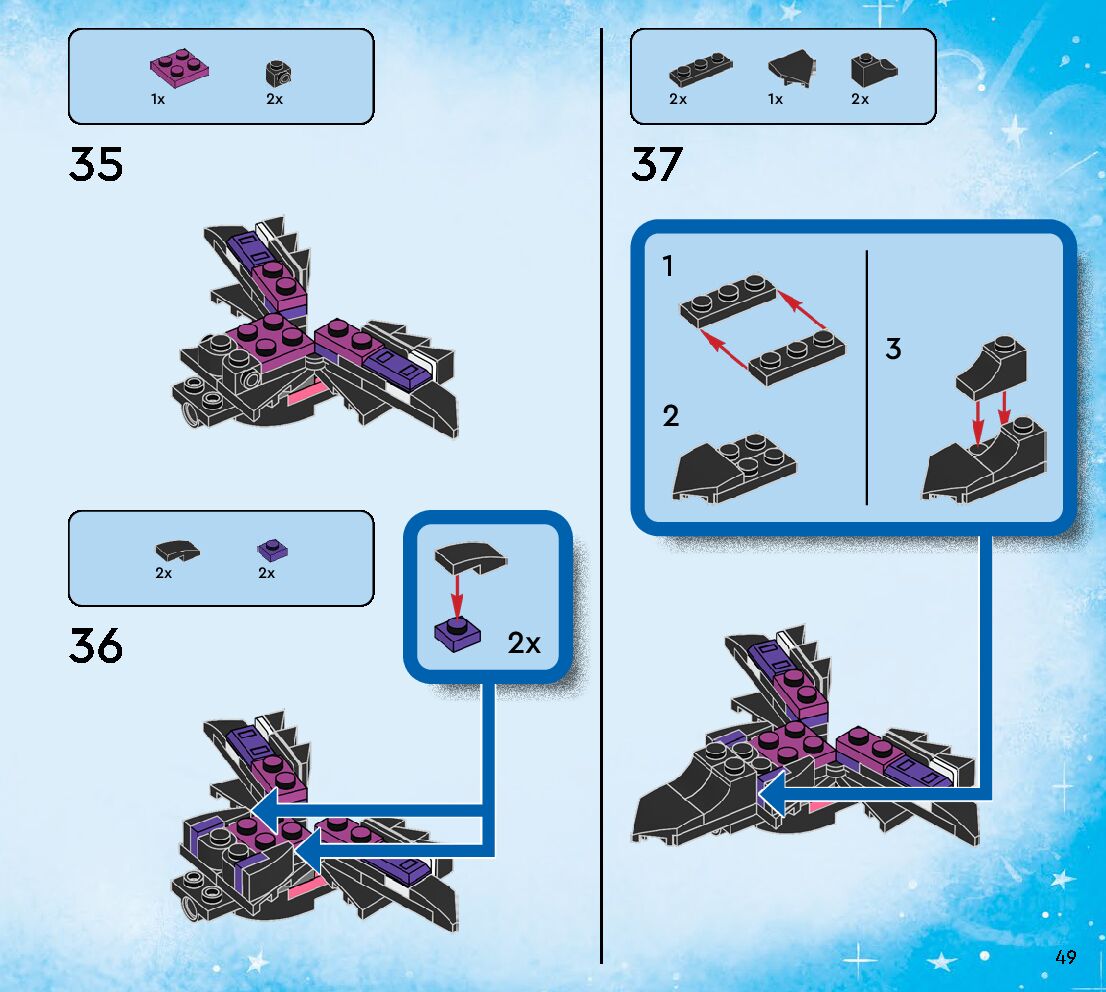 1x 2x

35

2x 2x

36

2x

2x 1x 2x

37

1

2

3

49