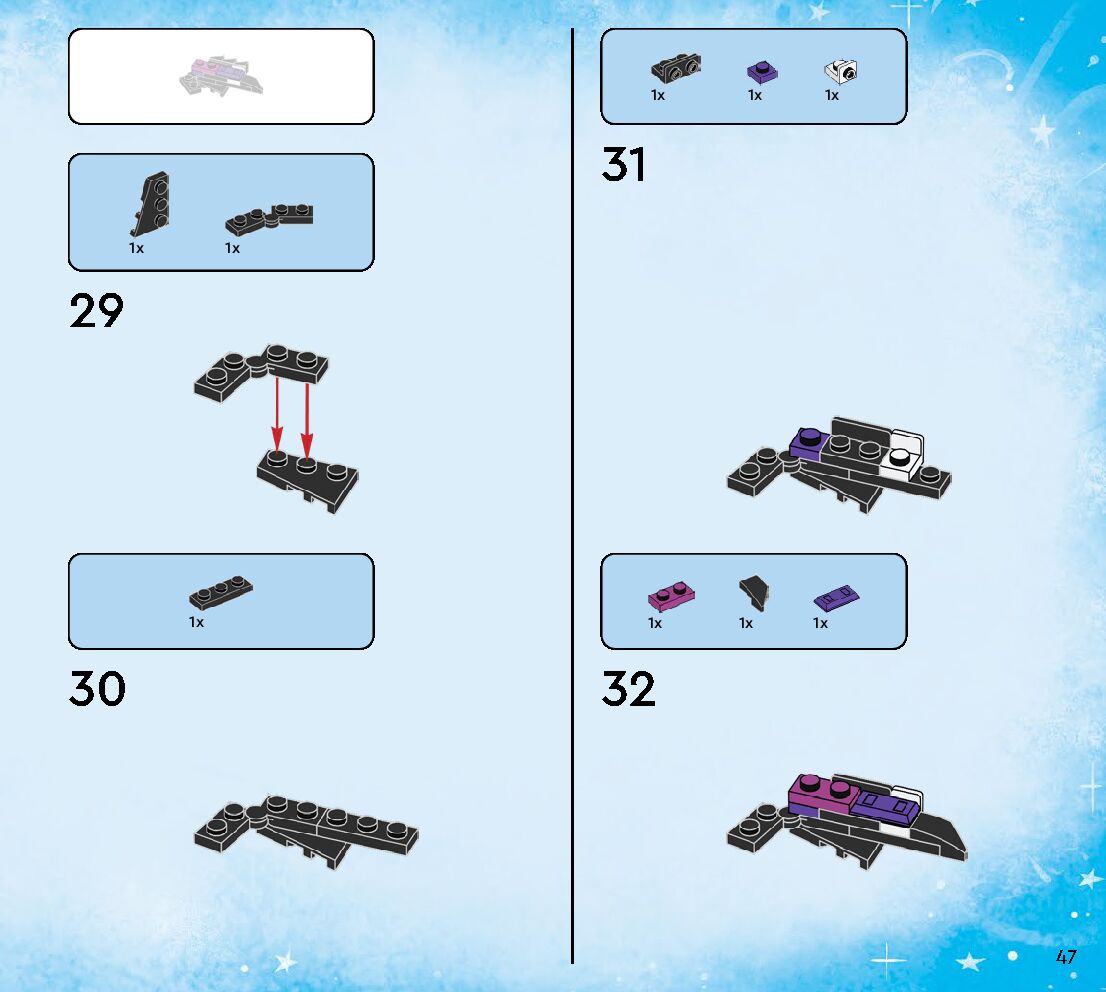 1x 1x

29

1x

30

1x 1x 1x

31

1x 1x 1x

32

47