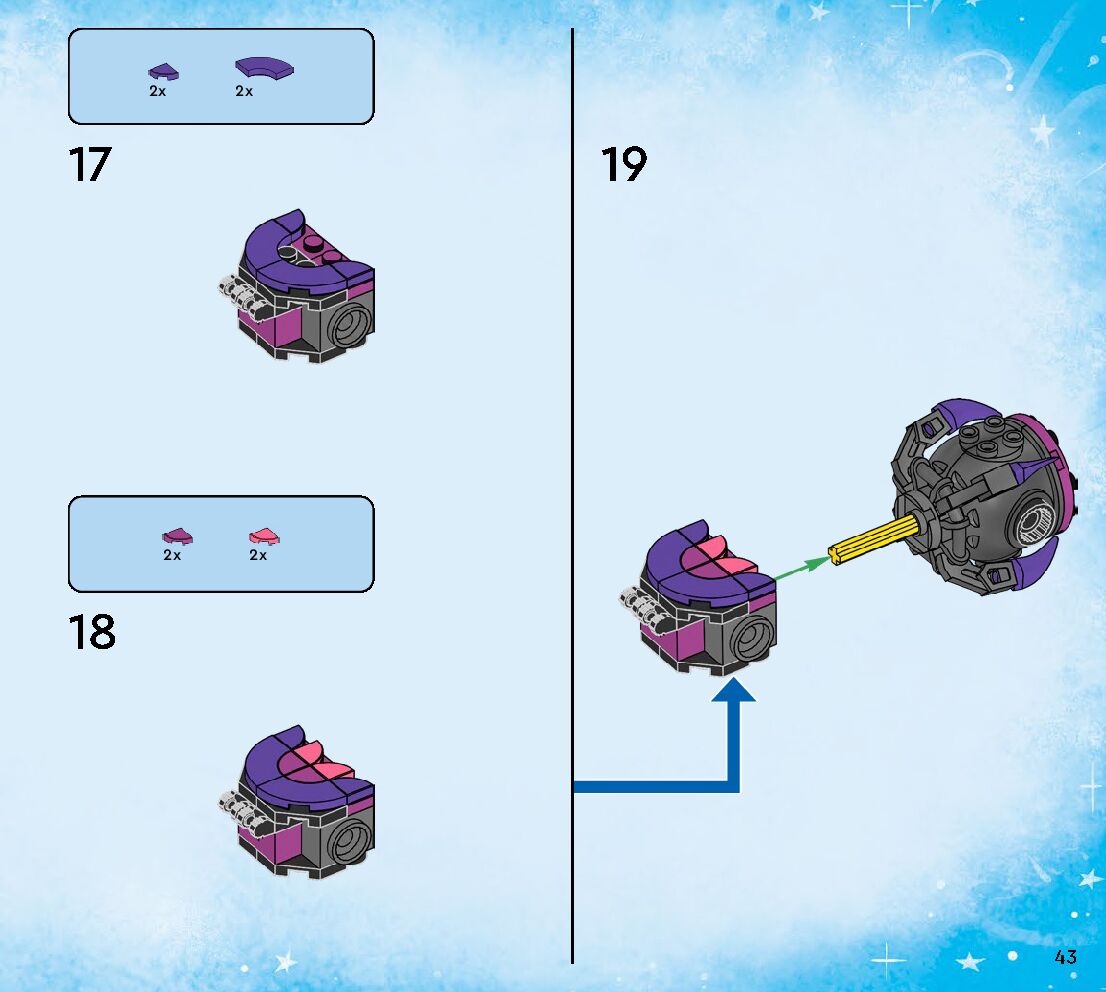 2x 2x

17

2x 2x

18

19

43