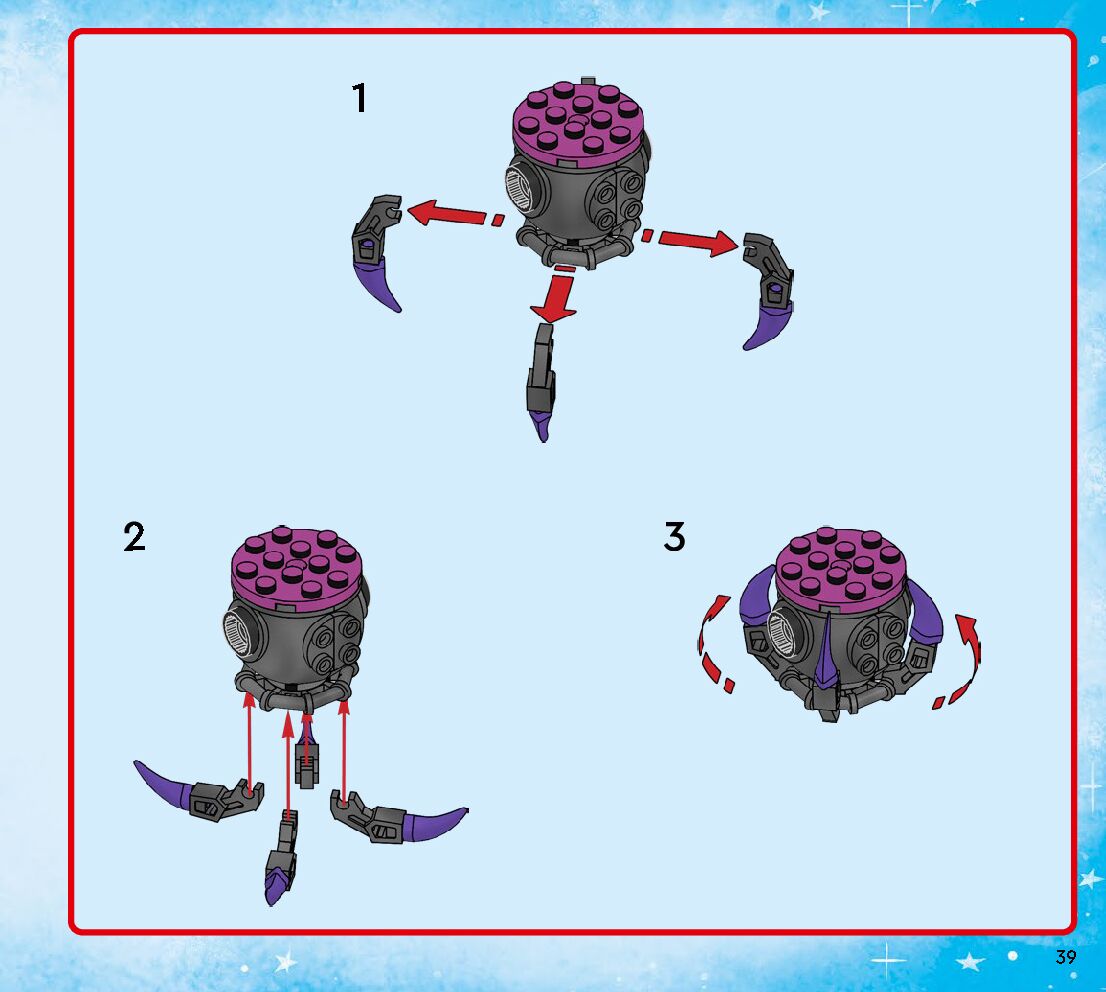 1

2

3

39