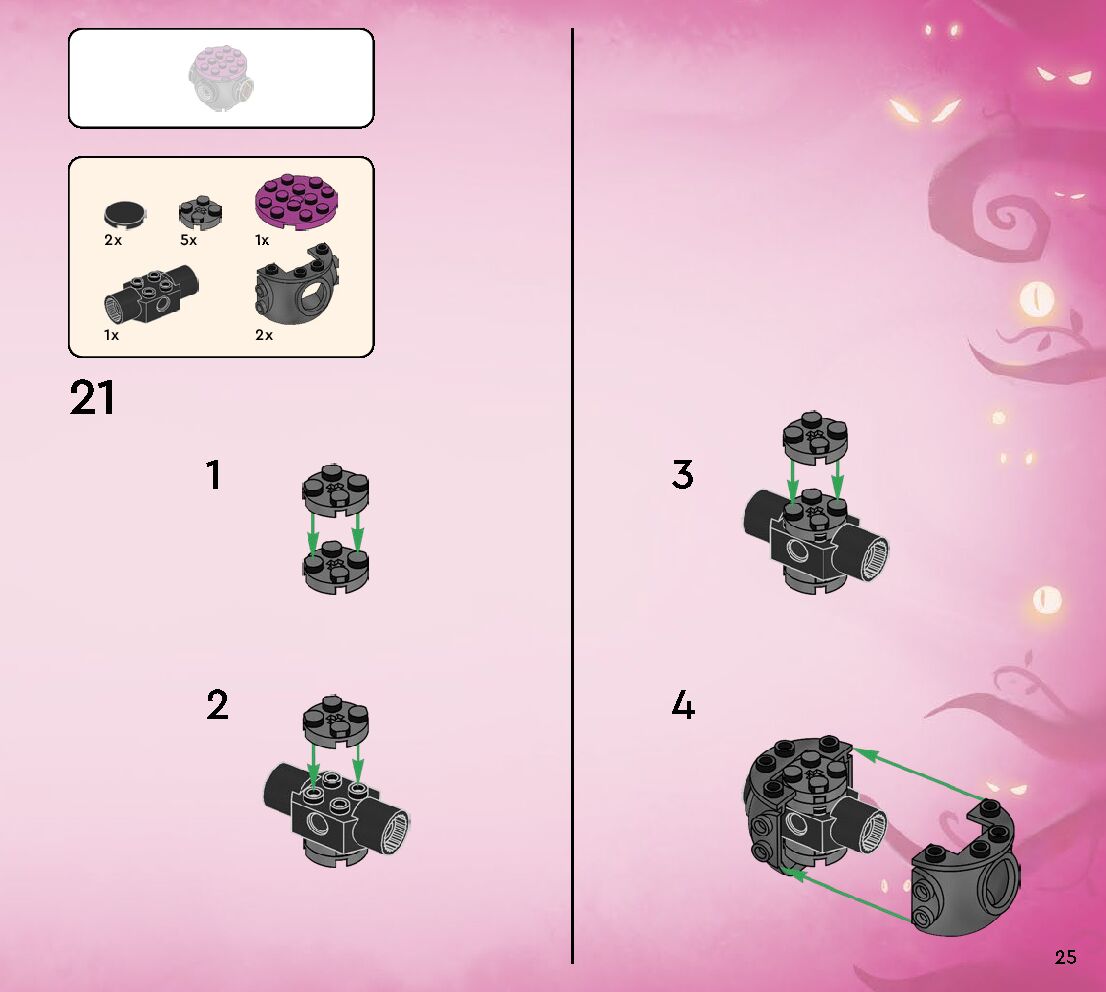 2x
5x
1x
1x
2x

21

1

2

3

4

25