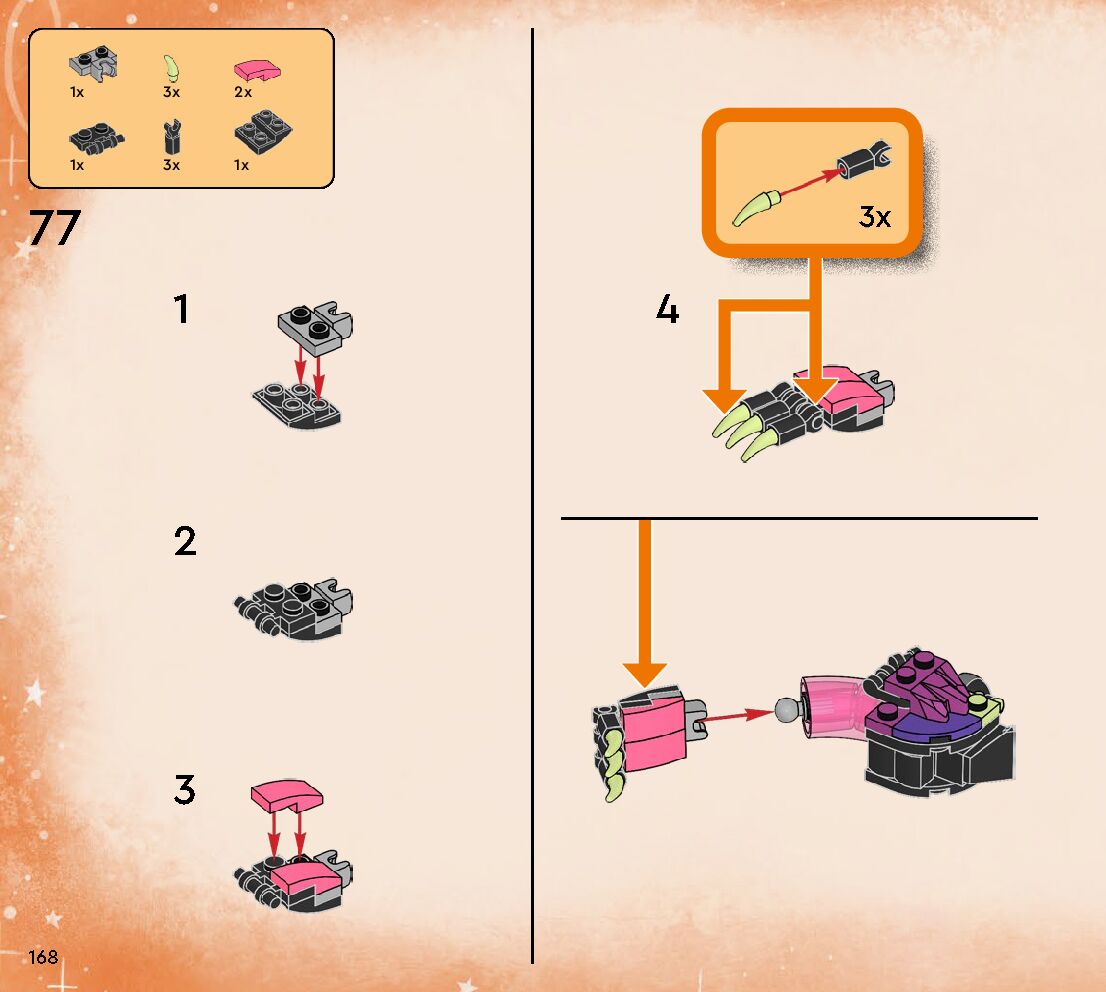 1x
3x
2x
1x
3x
1x

77

1

2

3

3x

4

168