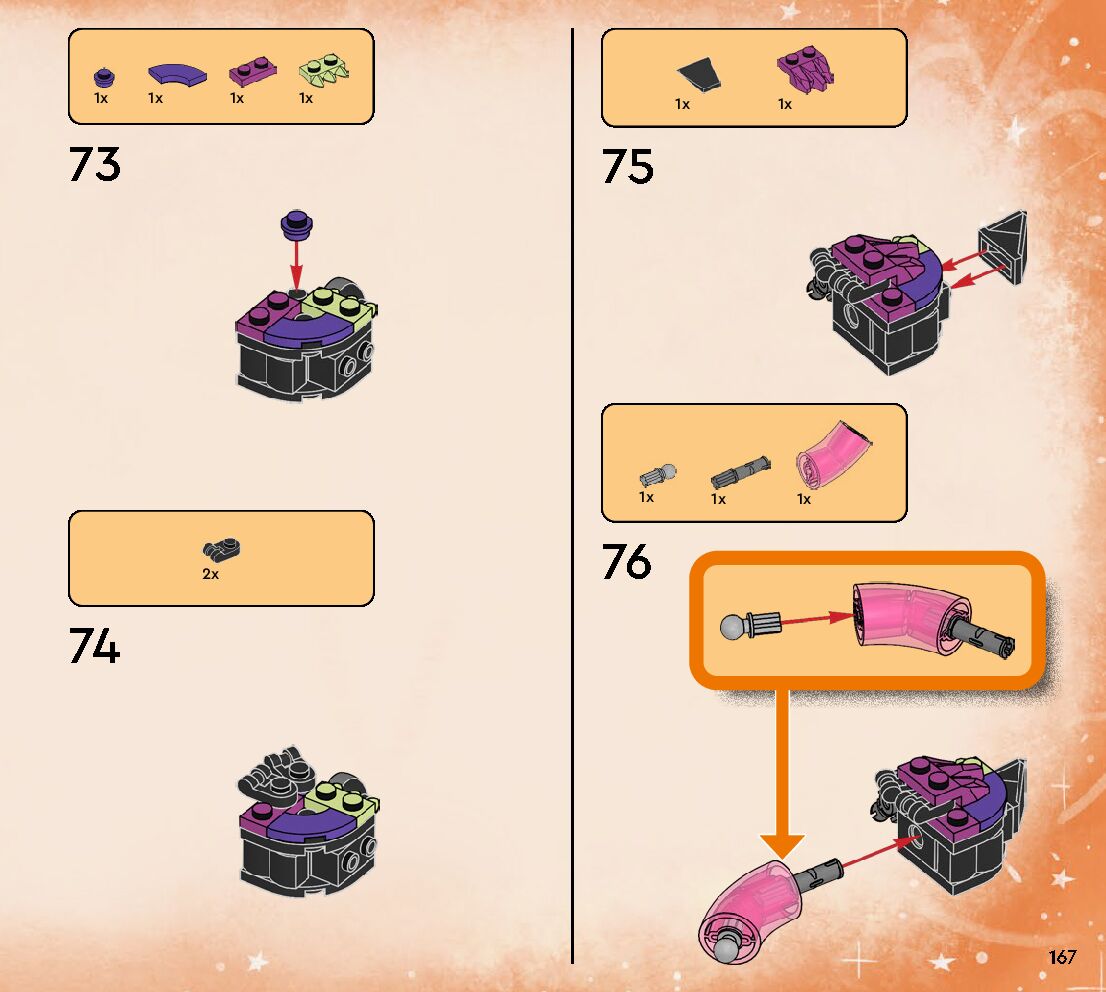 1x 1x 1x 1x

73

2x

74

1x 1x

75

1x 1x 1x

76

167