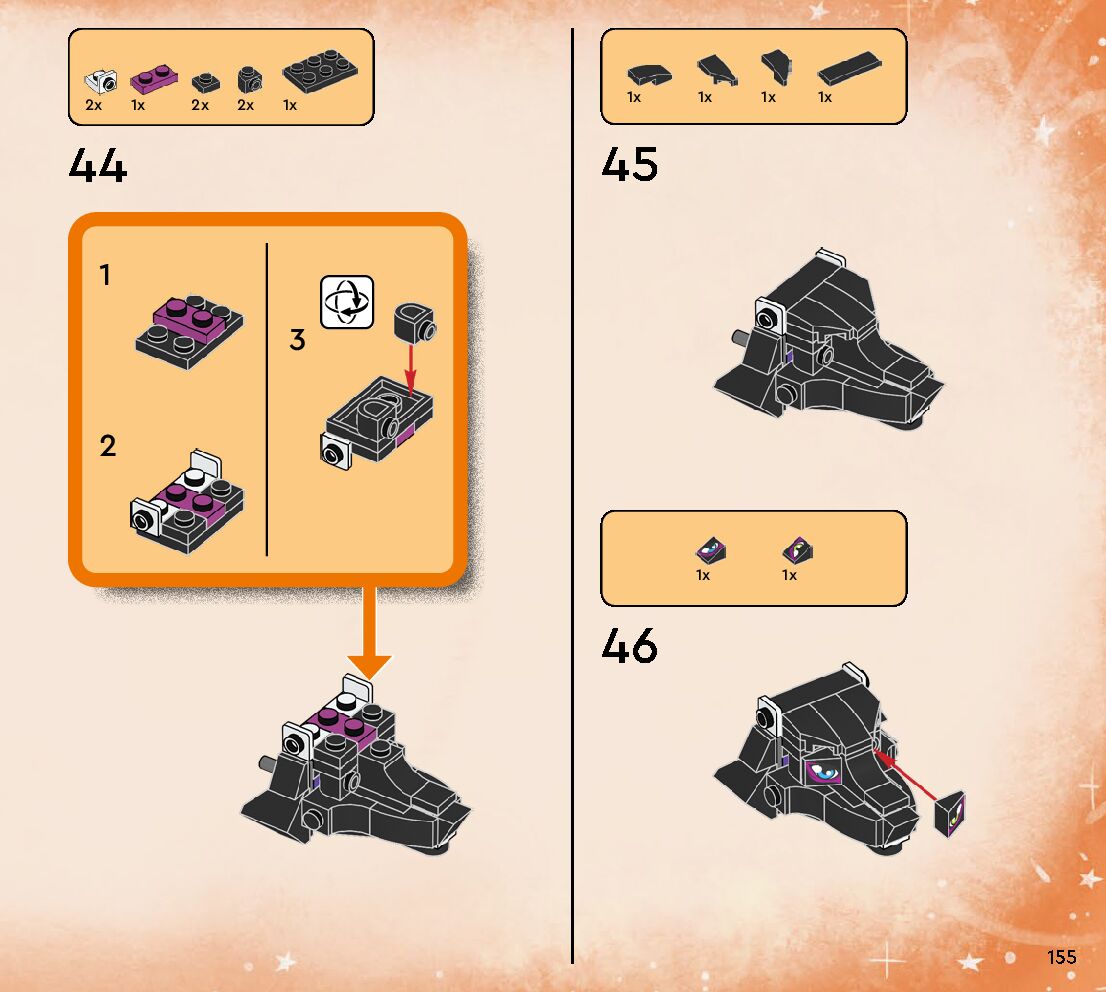 2x 1x 2x 2x 1x

44

1

2

3

1x 1x 1x 1x

45

1x 1x

46

155