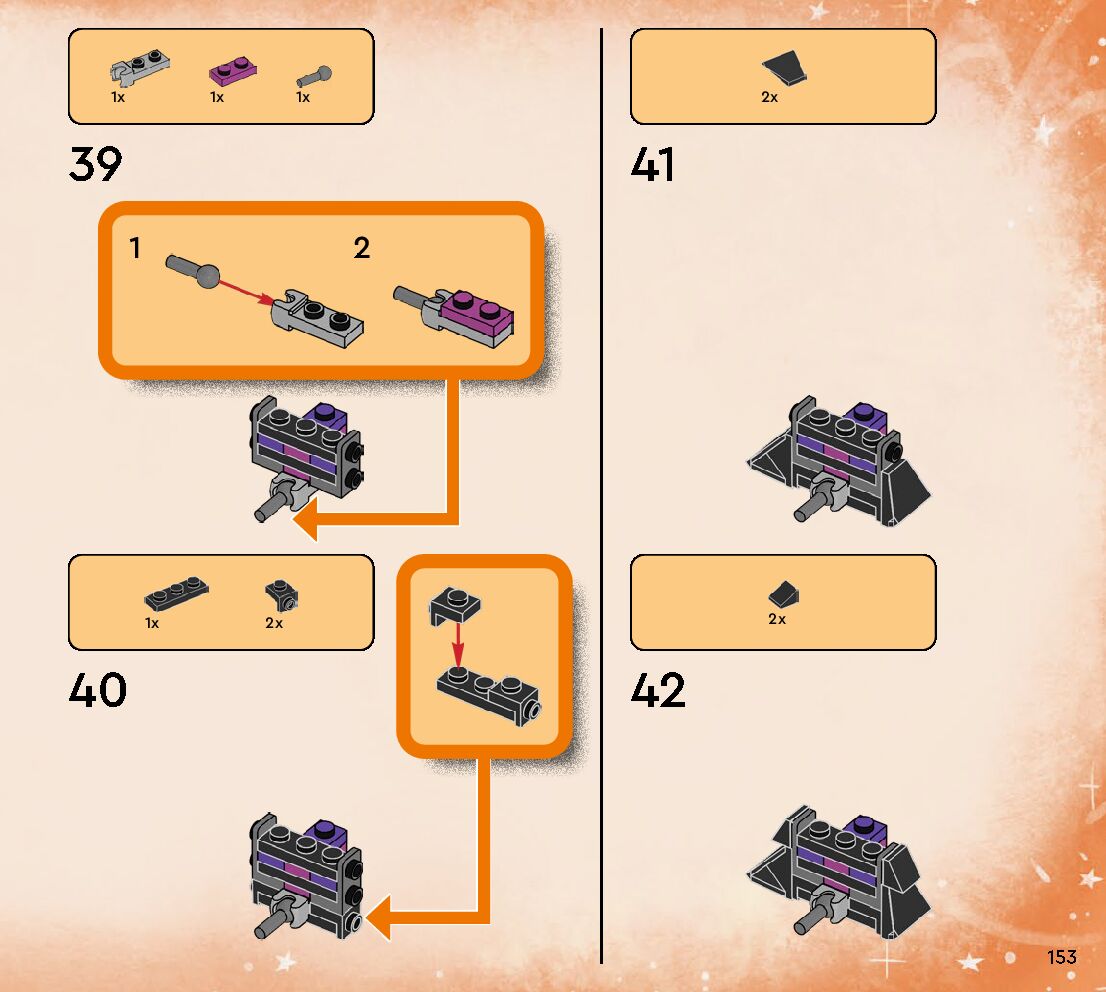 1x 1x 1x

39

1

2

1x 2x

40

2x

41

2x

42

153