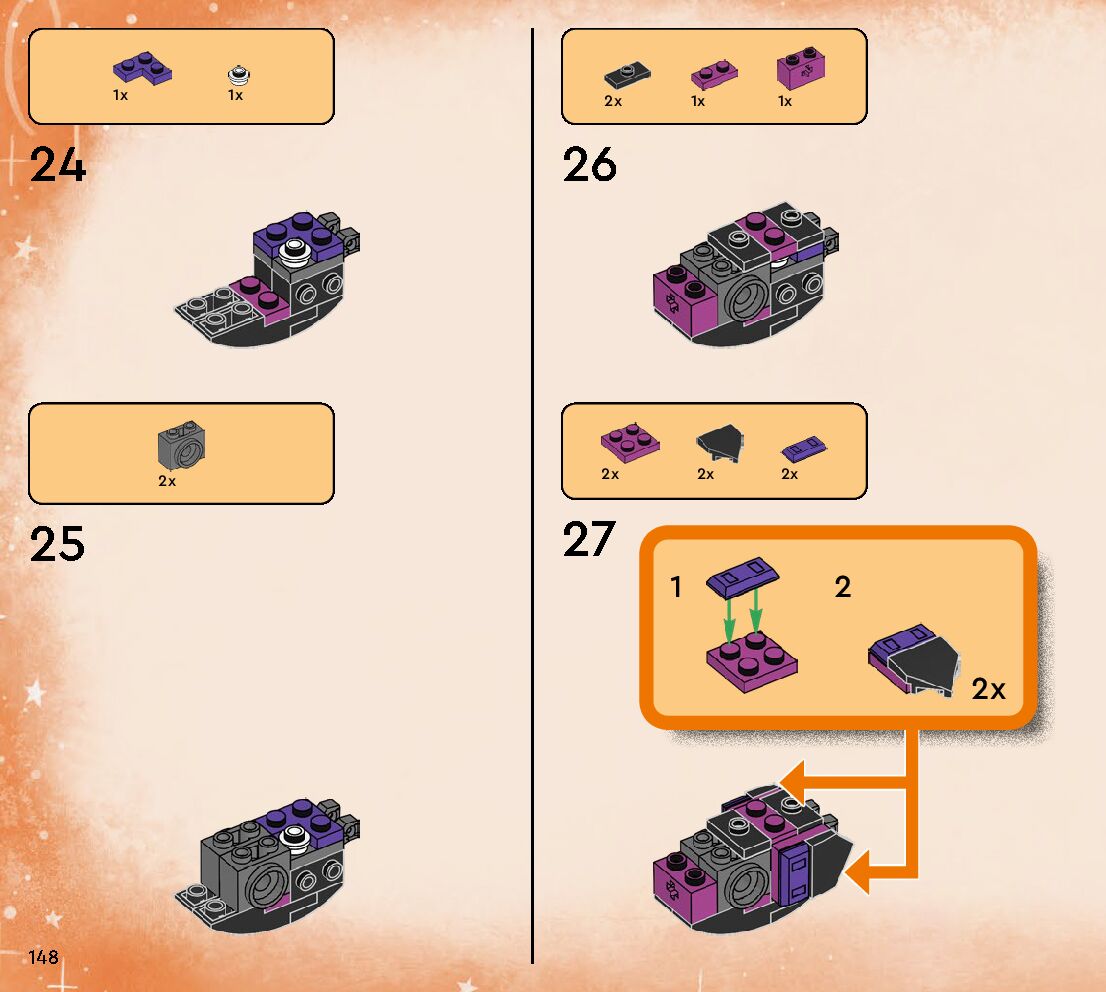 1x 1x

24

2x

25

148

2x 1x 1x

26

2x 2x 2x

27

1

2

2x