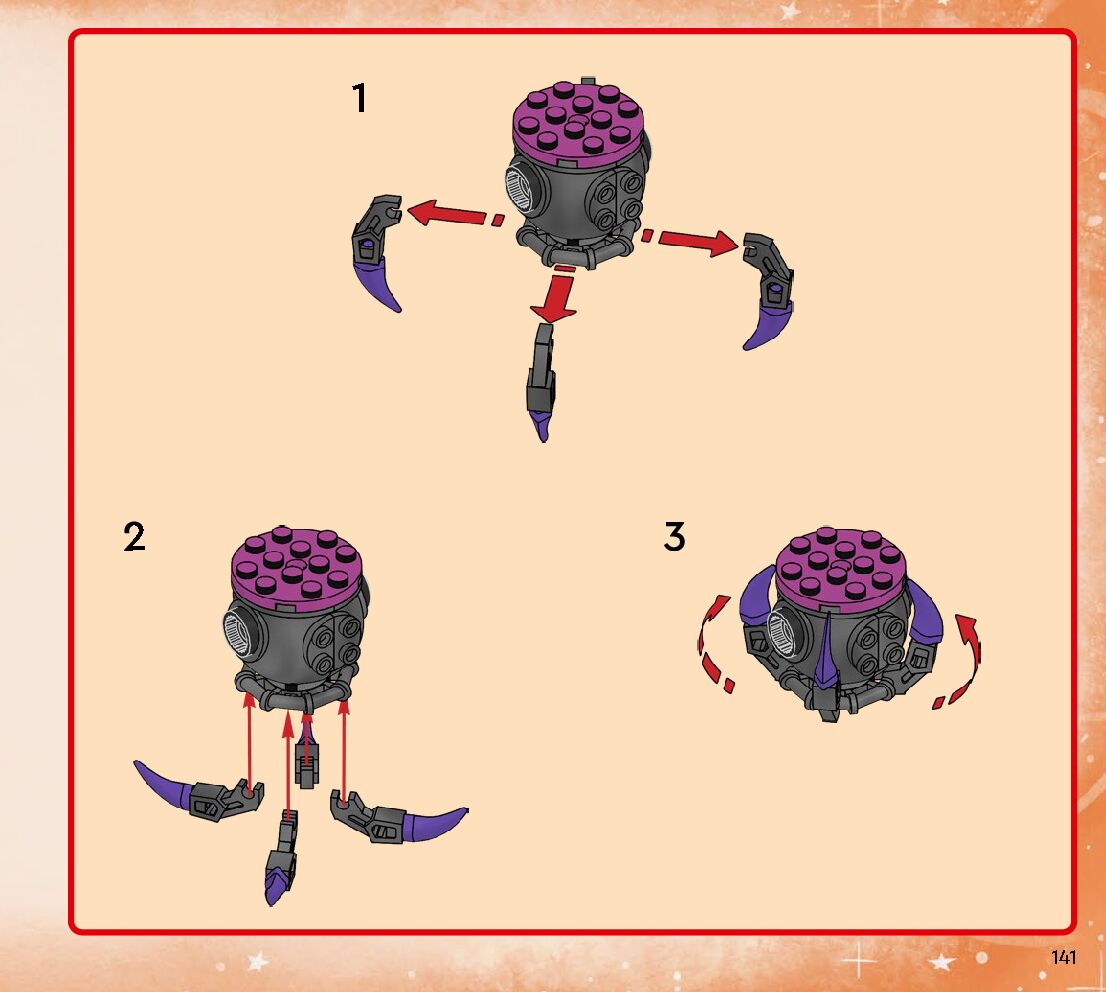 1

2

3

141