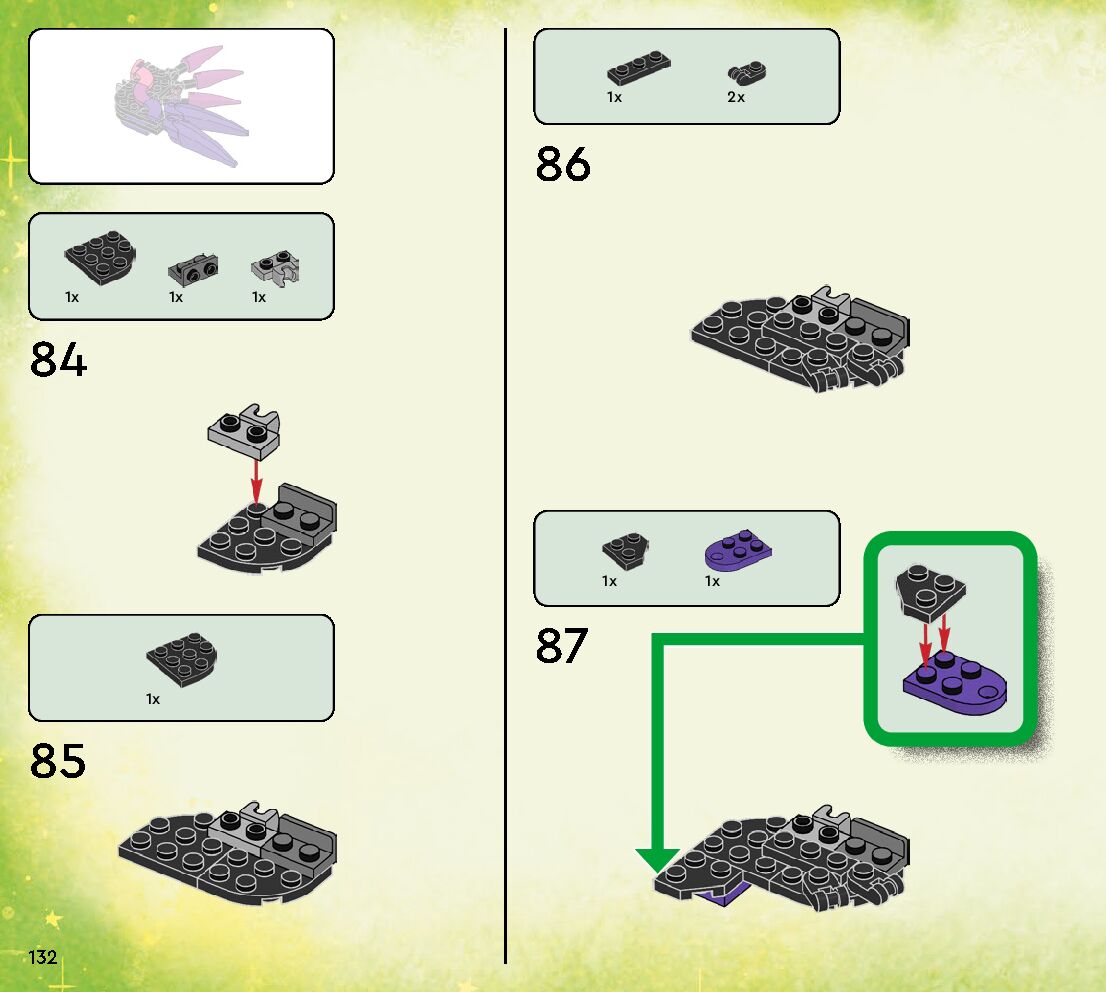 1x 1x 1x

84

1x

85

132

1x 2x

86

1x 1x

87