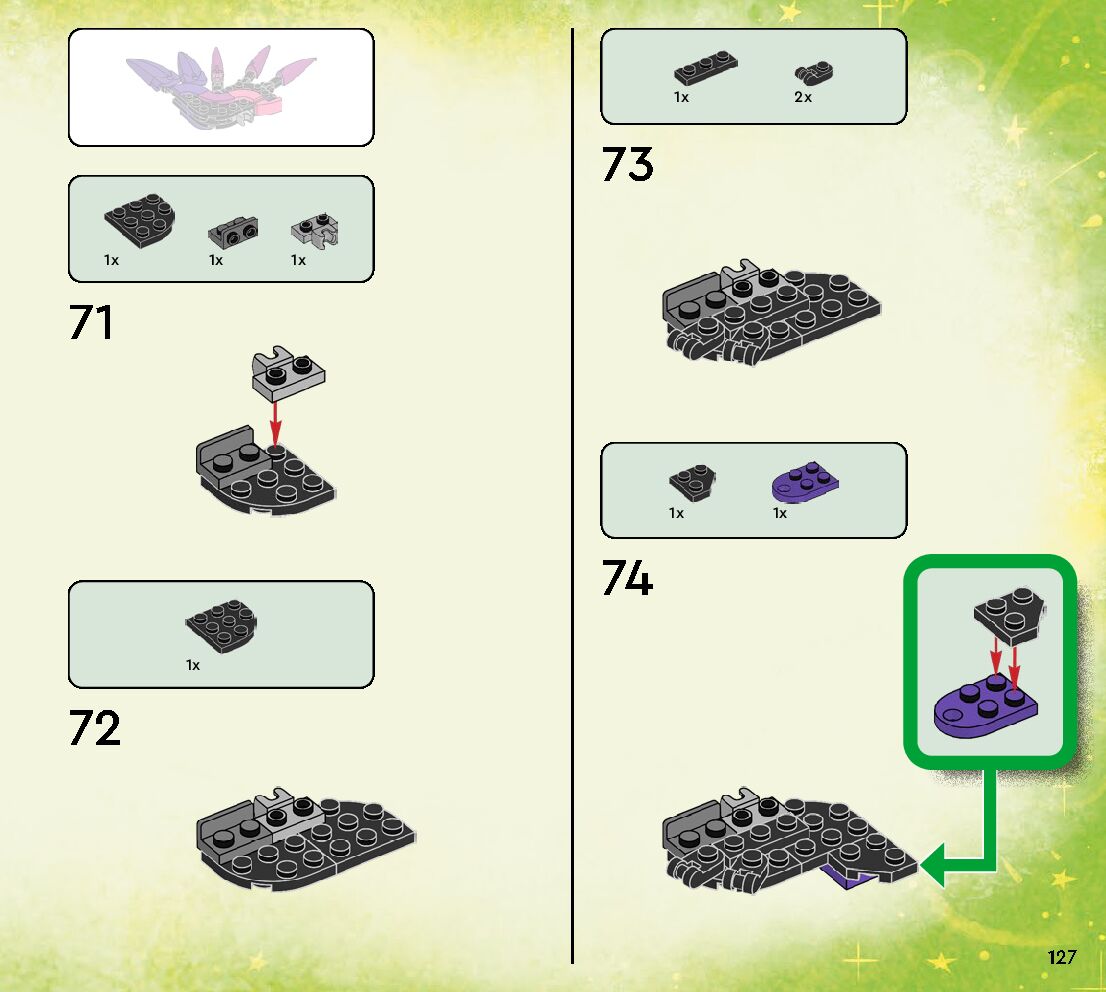 1x 1x 1x

71

1x

72

1x 2x

73

1x 1x

74

127