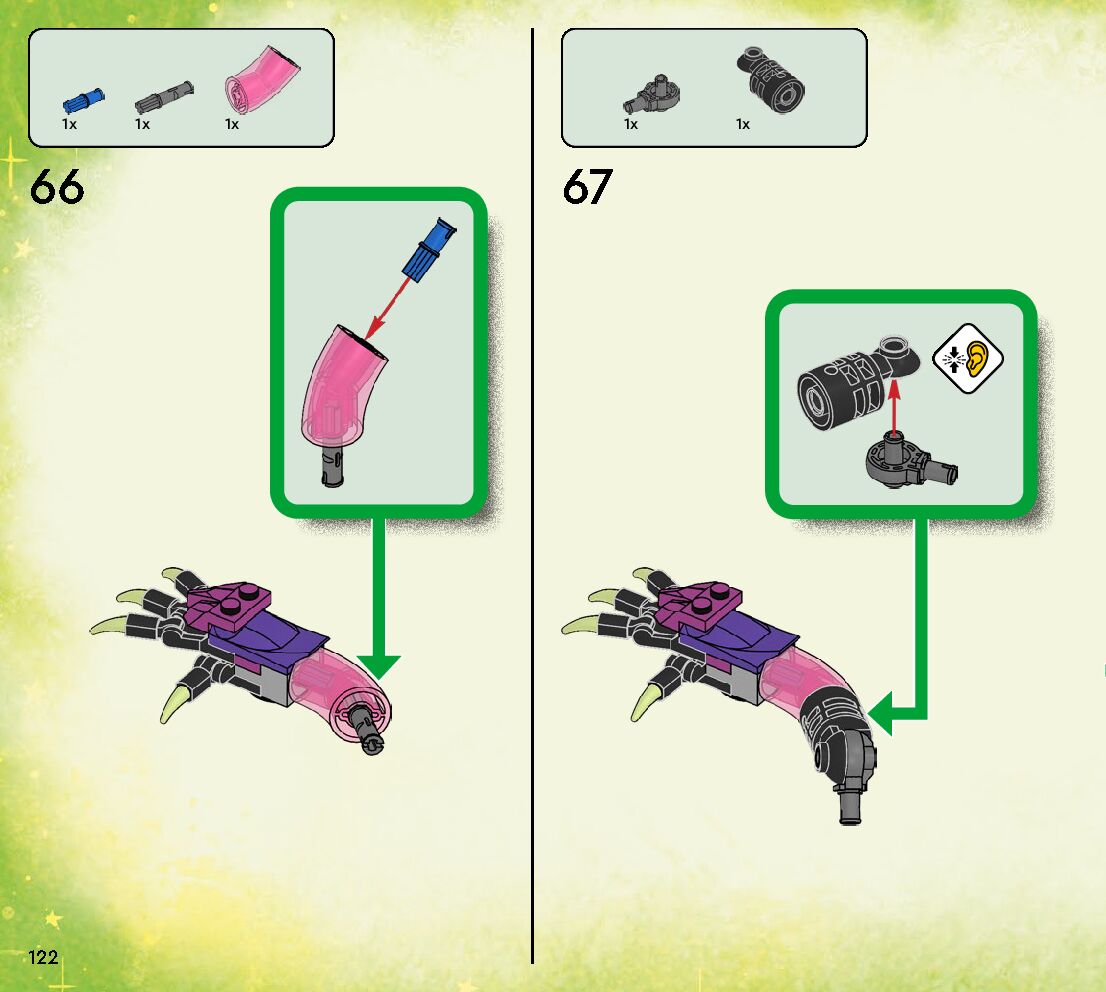 1x 1x 1x

66

1x 1x

67

122