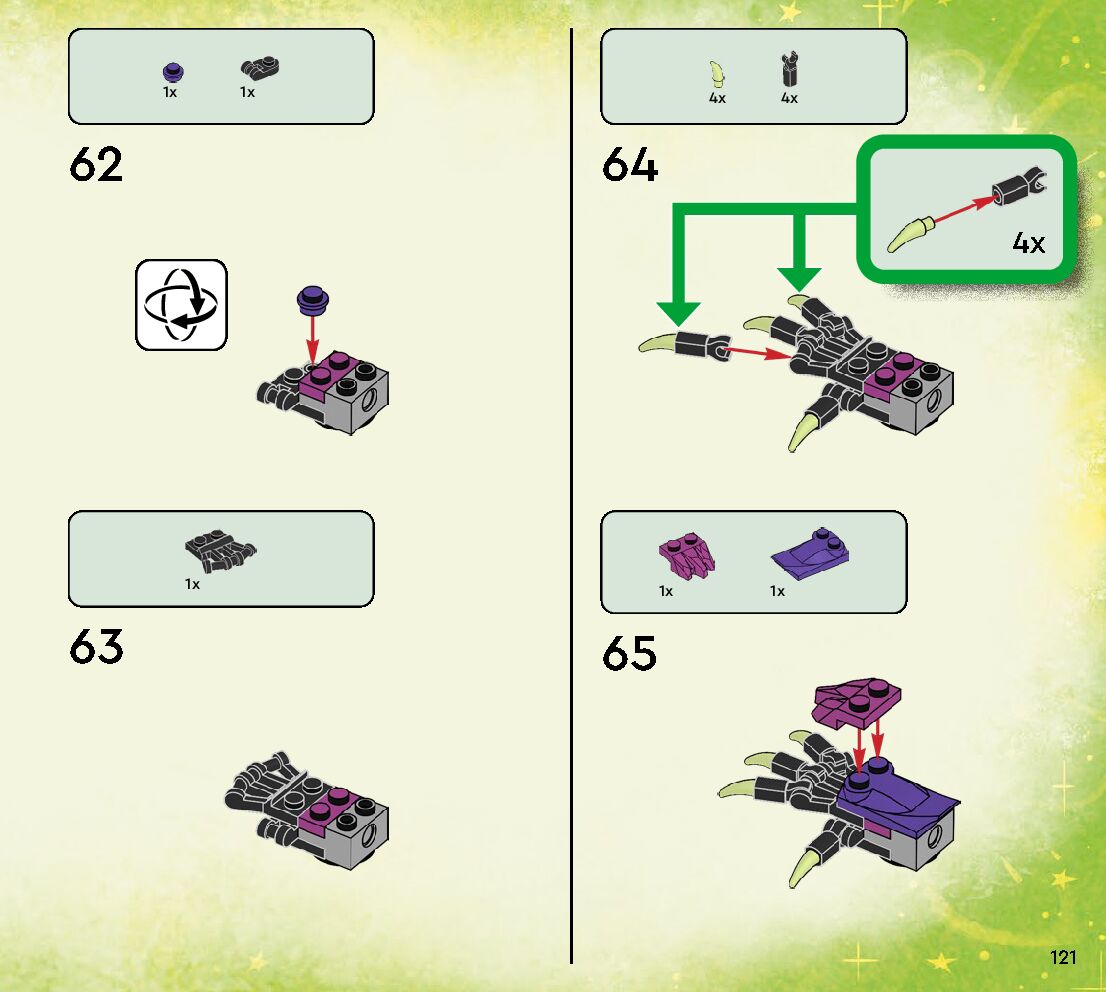 1x 1x

62

1x

63

4x 4x

64

4x

1x 1x

65

121