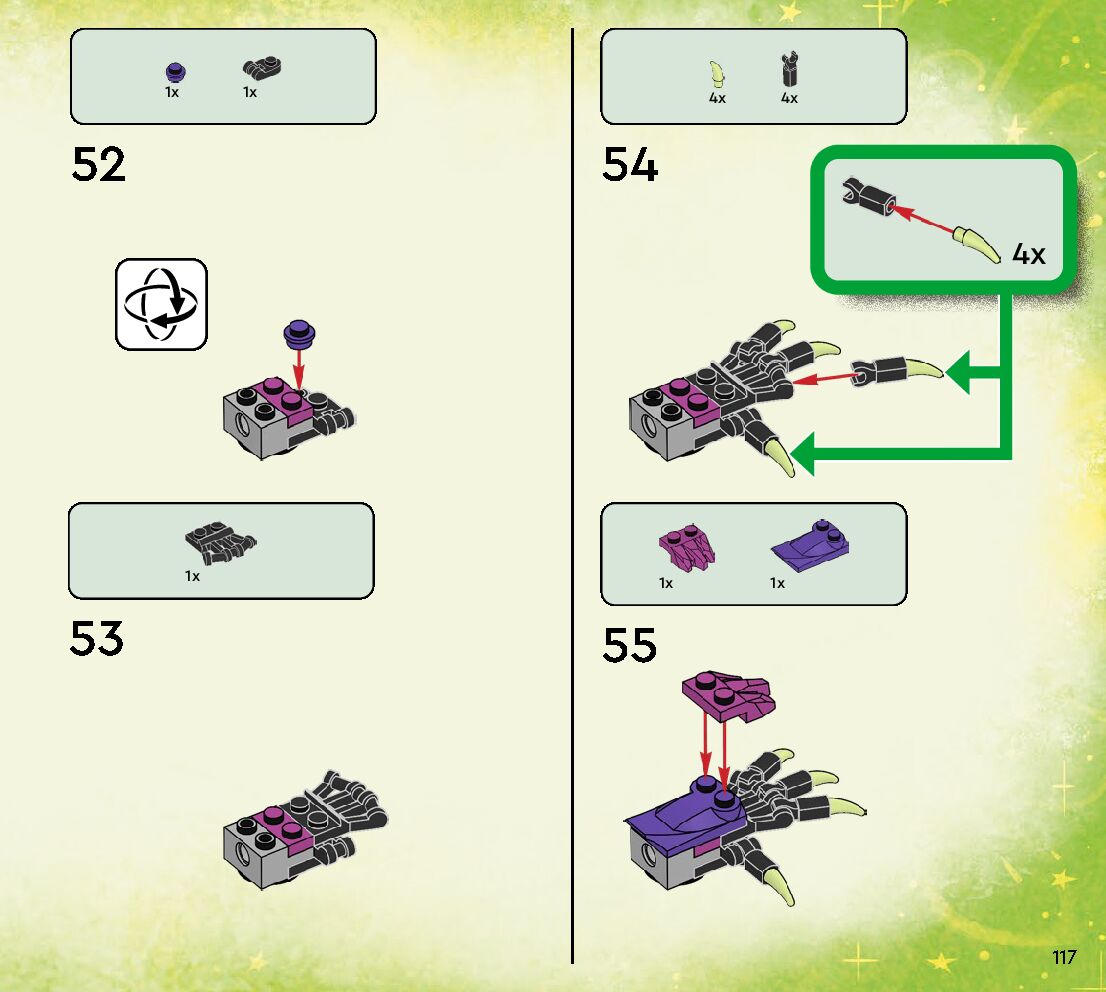 1x 1x

52

1x

53

4x 4x

54

4x

1x 1x

55

117