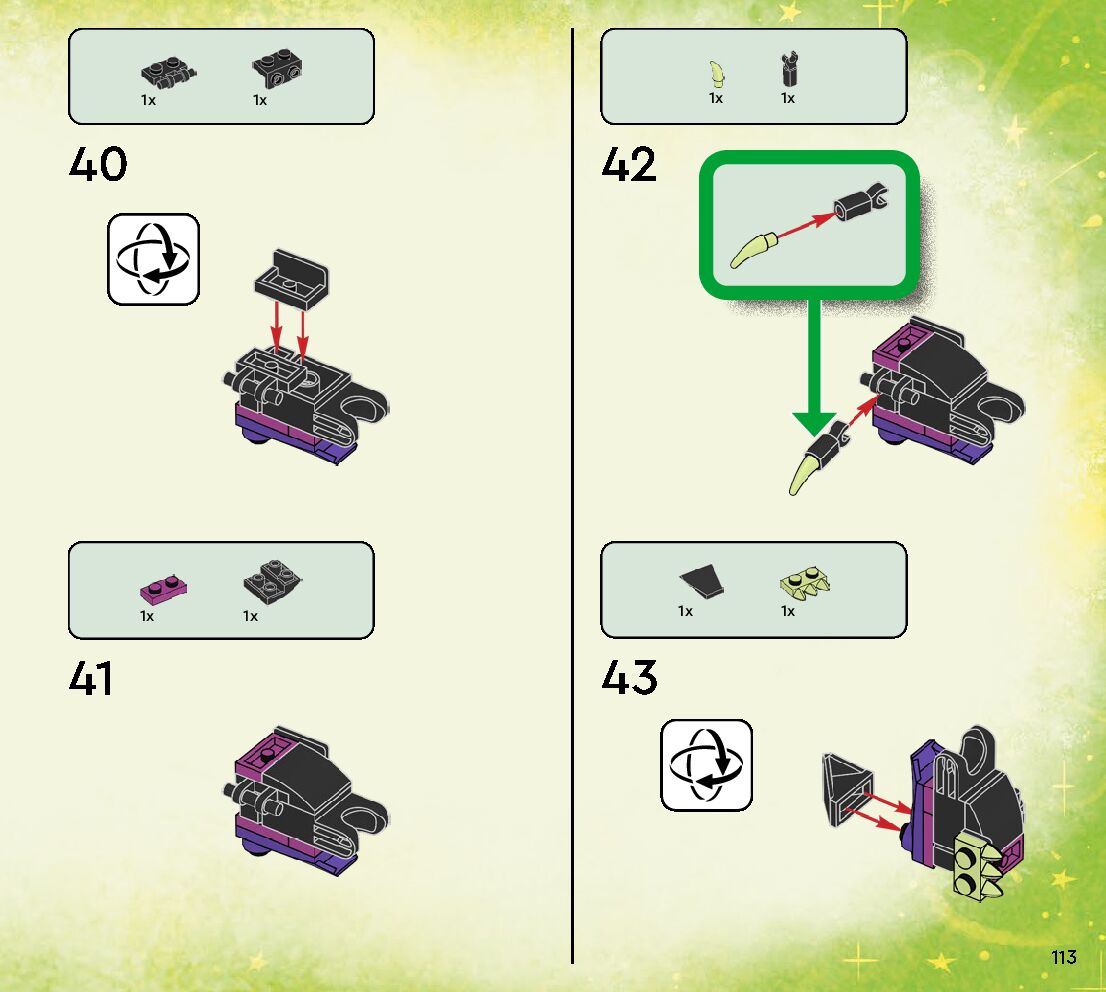 1x 1x

40

1x 1x

41

1x 1x

42

1x 1x

43

113