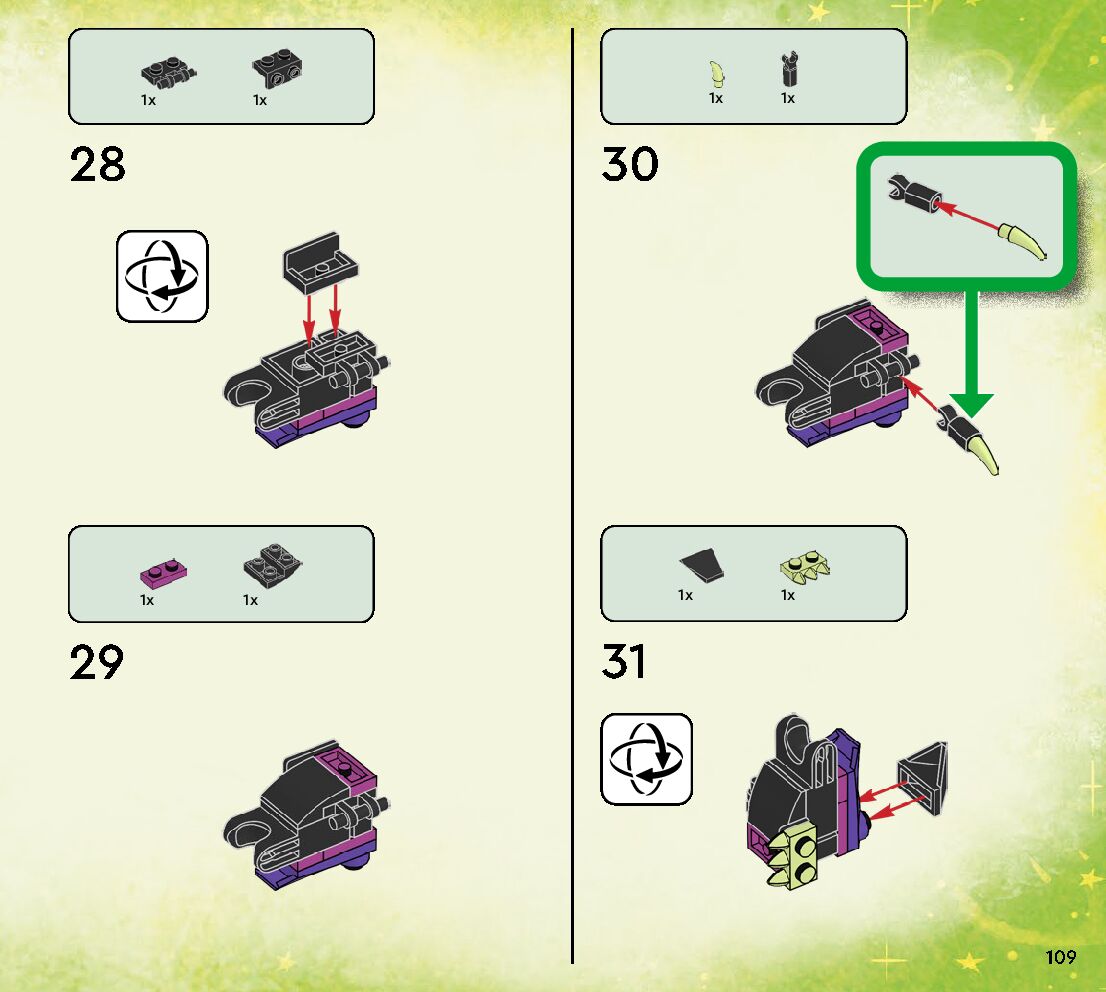 1x 1x

28

1x 1x

29

1x 1x

30

1x 1x

31

109