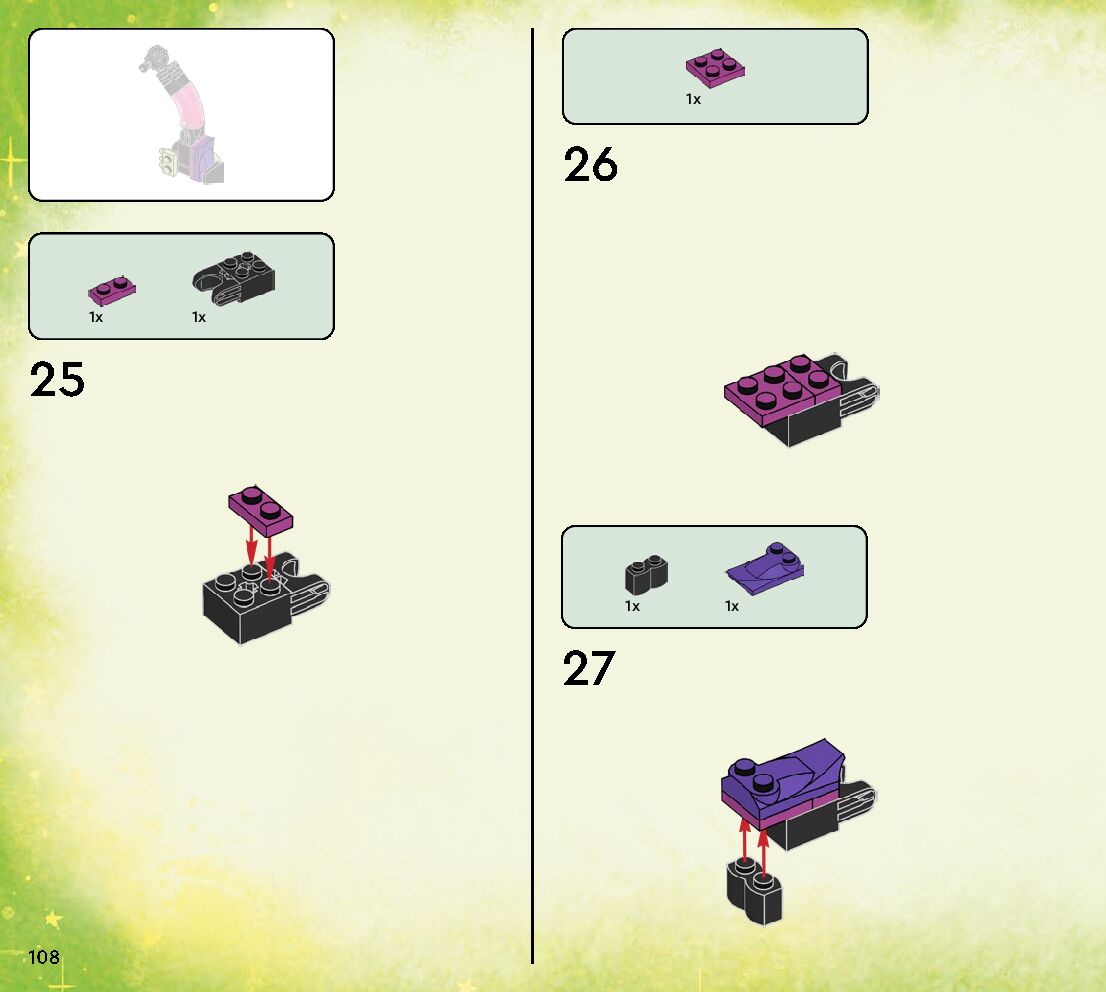 1x 1x

25

108

1x

26

1x 1x

27