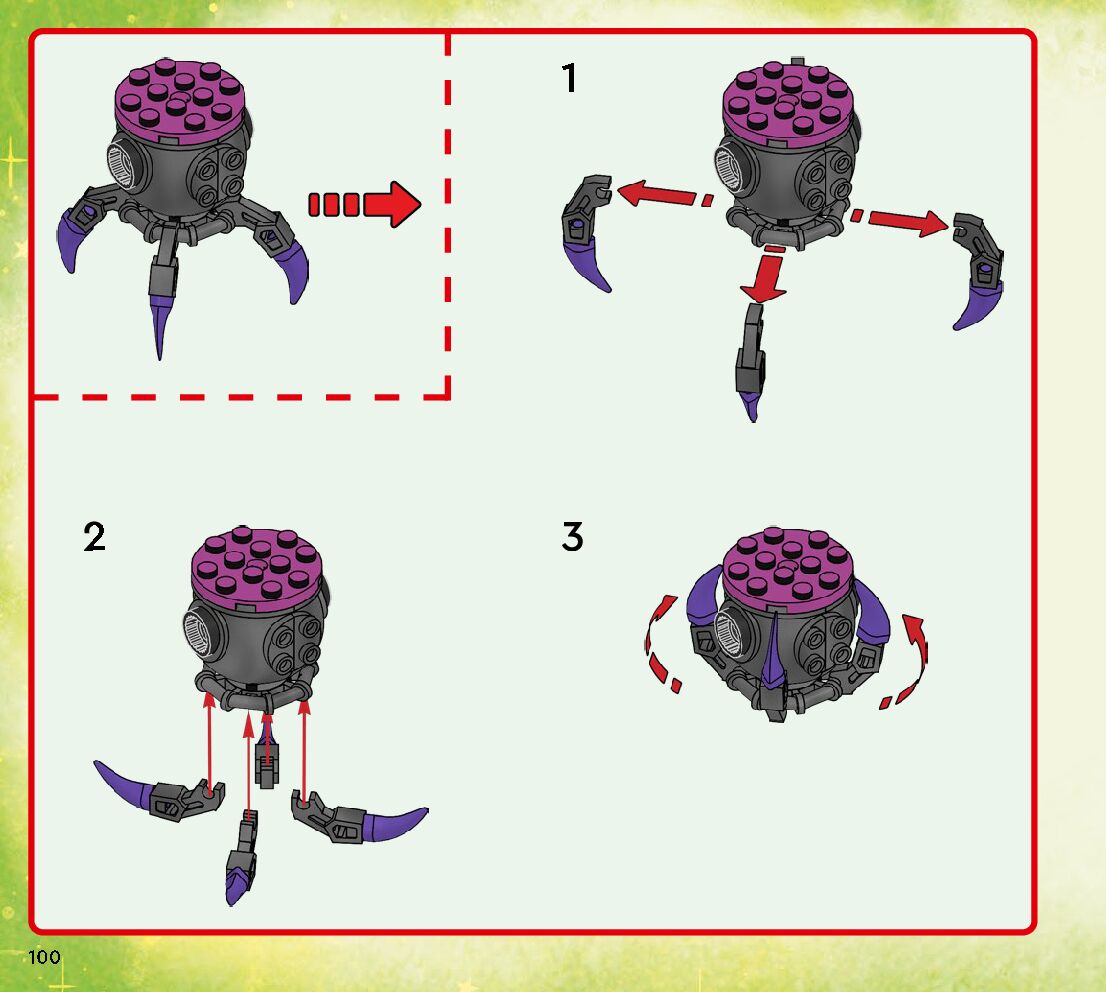 1

2

3

100