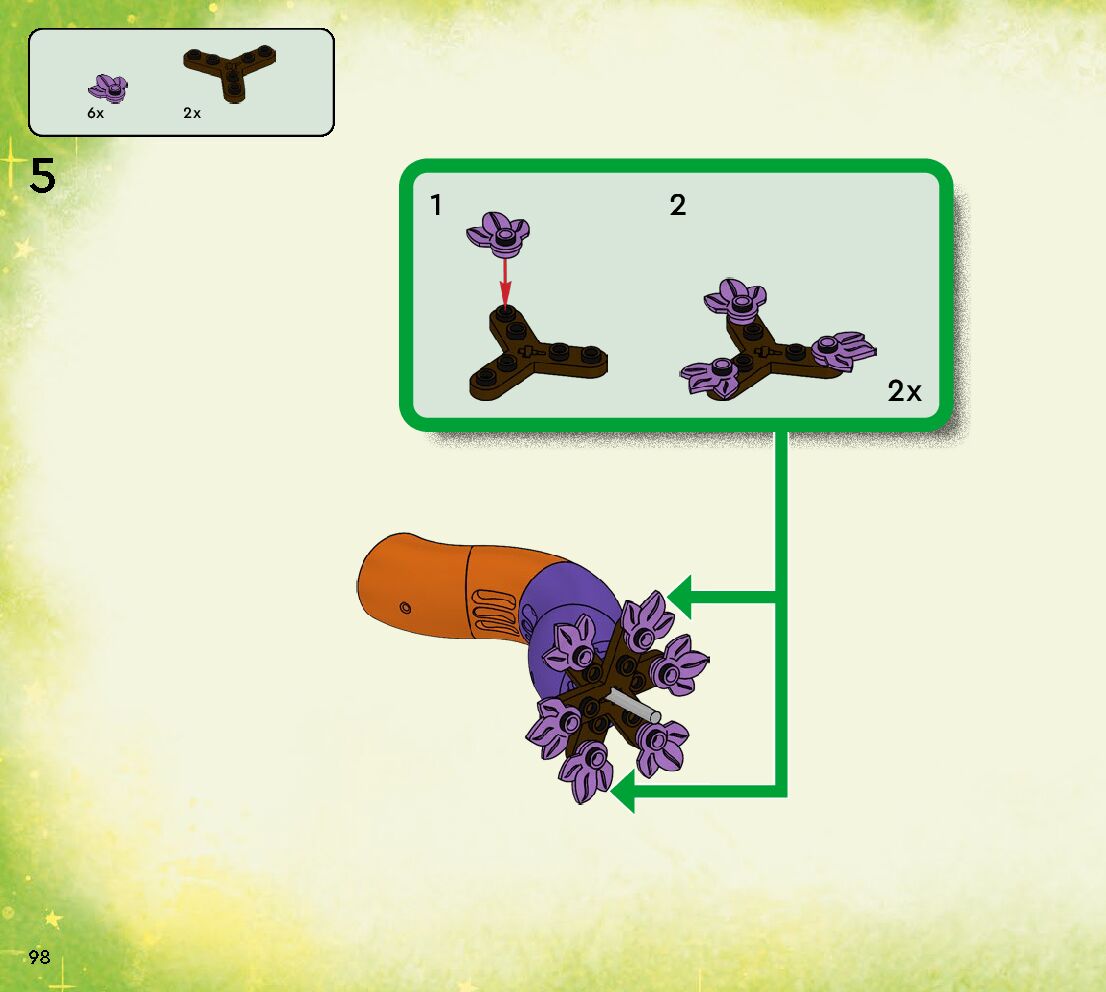 6x
2x

5

1
2
2x

98