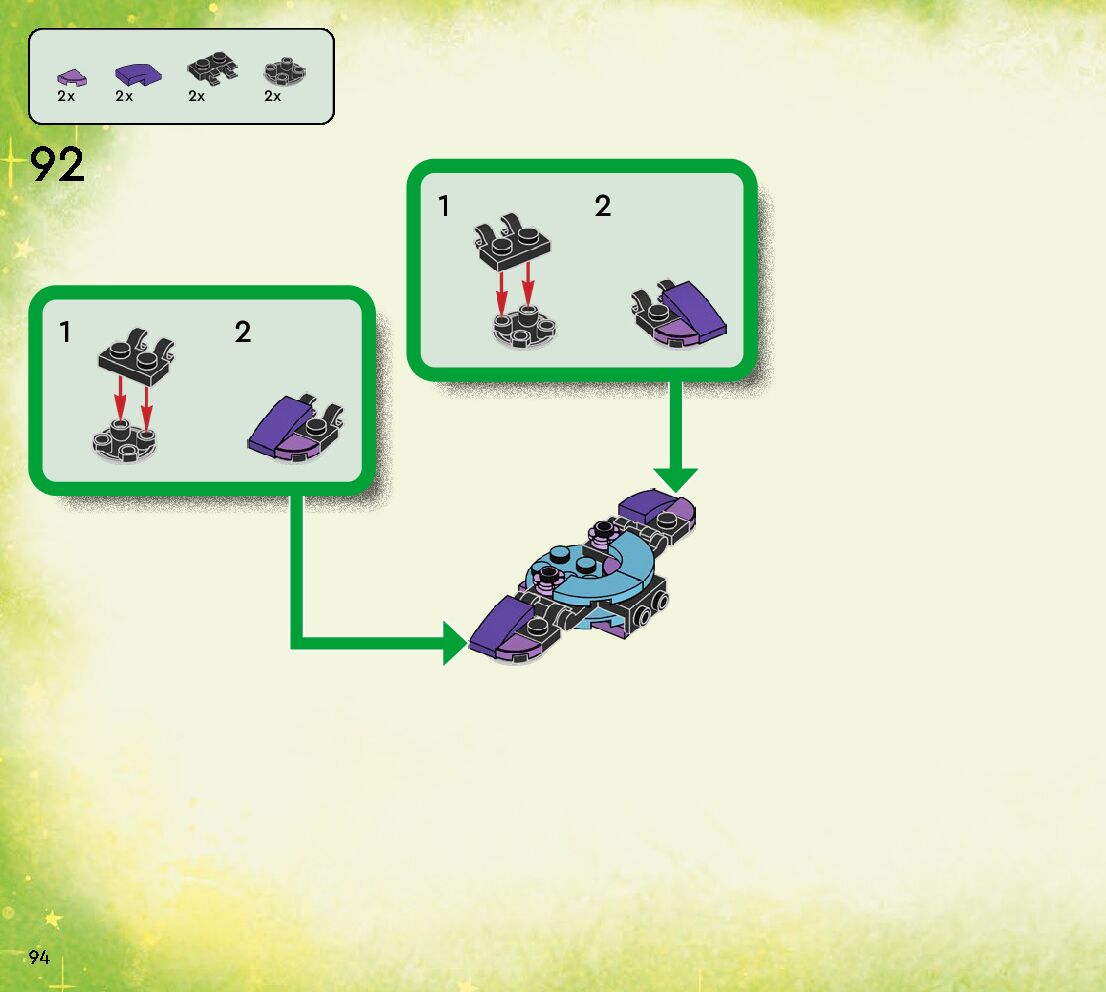 2x 2x 2x 2x

92

1 2

1 2

94