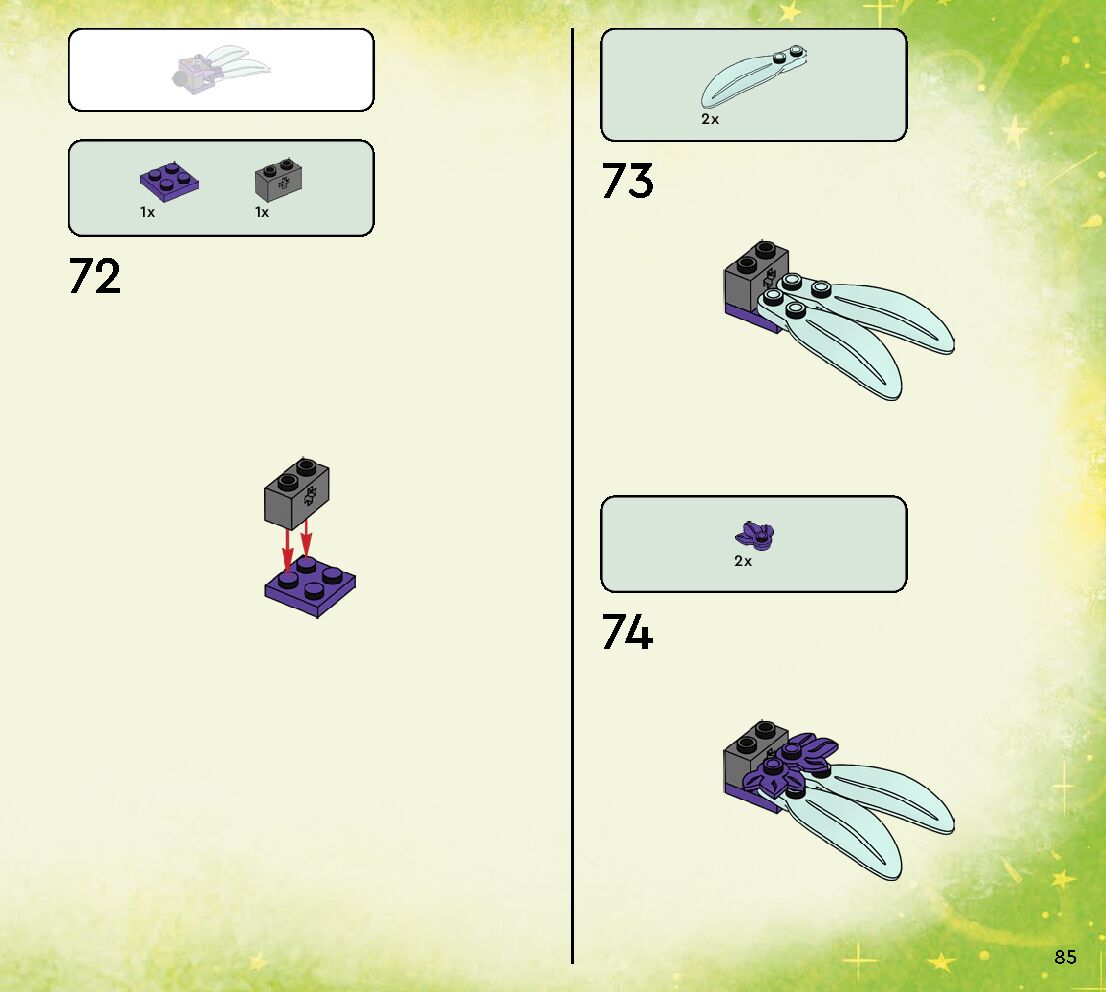 1x 1x

72

2x

73

2x

74

85