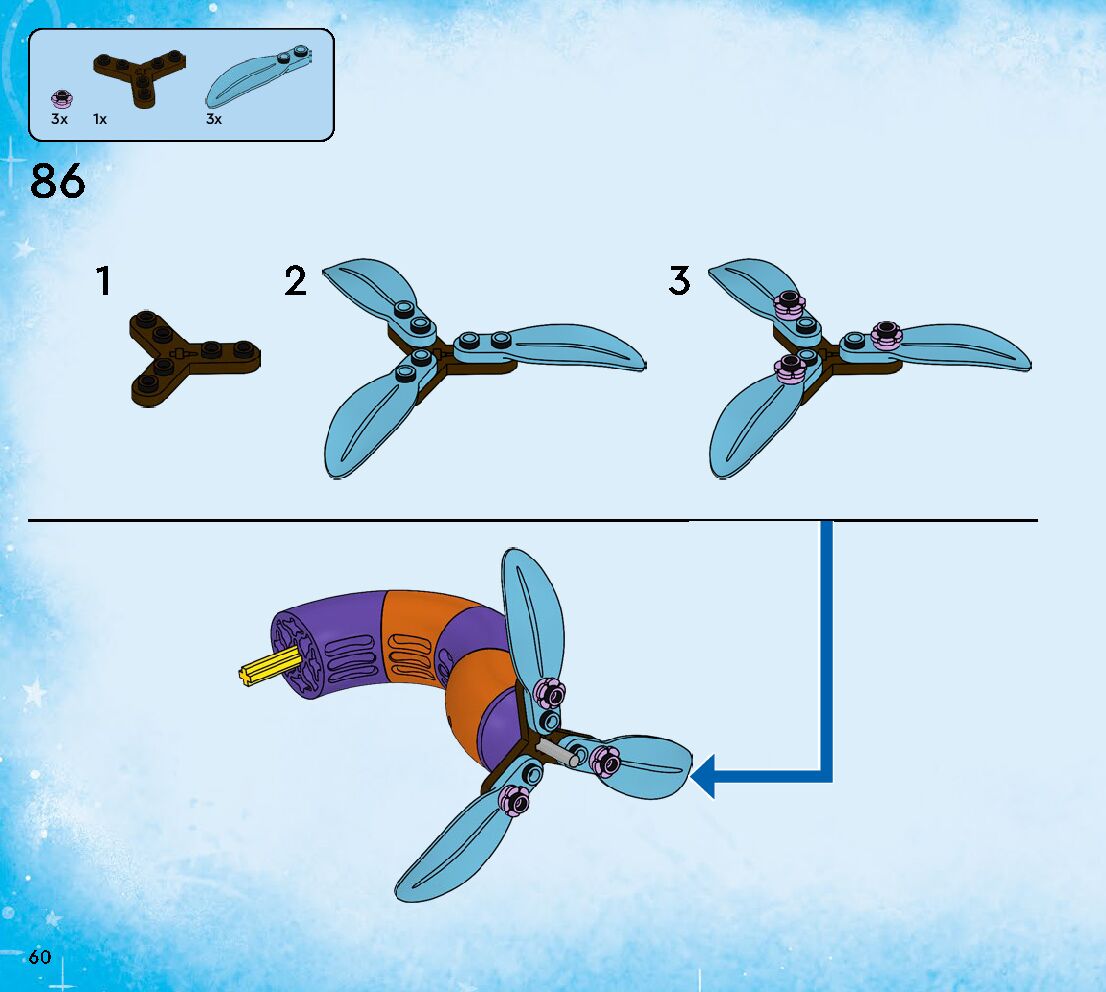 3x
1x
3x

86

1

2

3

60